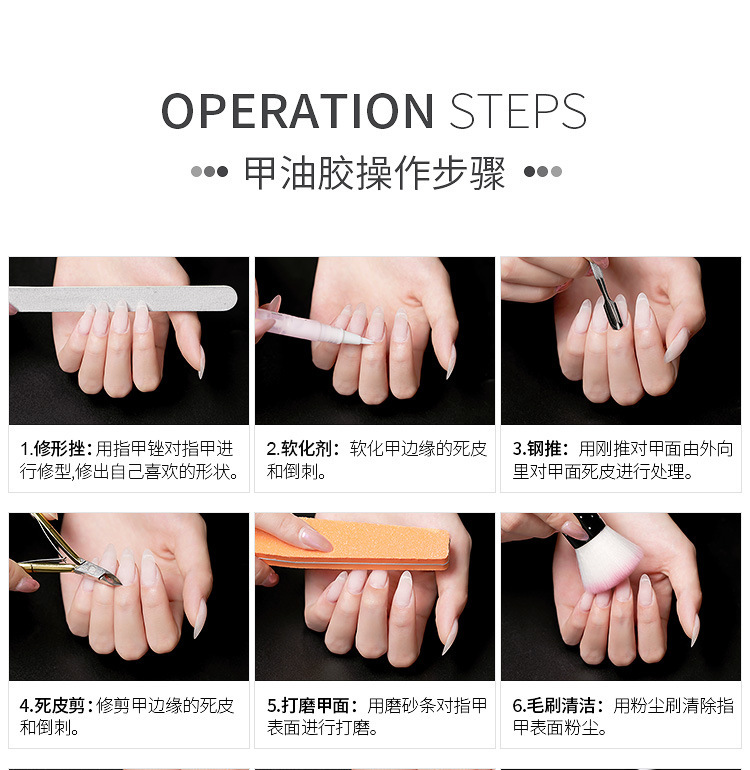 OPERATION STEPS

甲油胶操作步骤

1.修形挫：用指甲锉对指甲进行修型,修出自己喜欢的形状。

2.软化剂：软化甲边缘的死皮和倒刺。

3.钢推：用刚推对甲面由外向里对甲面死皮进行处理。

4.死皮剪：修剪甲边缘的死皮和倒刺。

5.打磨甲面：用磨砂条对指甲表面进行打磨。

6.毛刷清洁：用粉尘刷清除指甲表面粉尘。