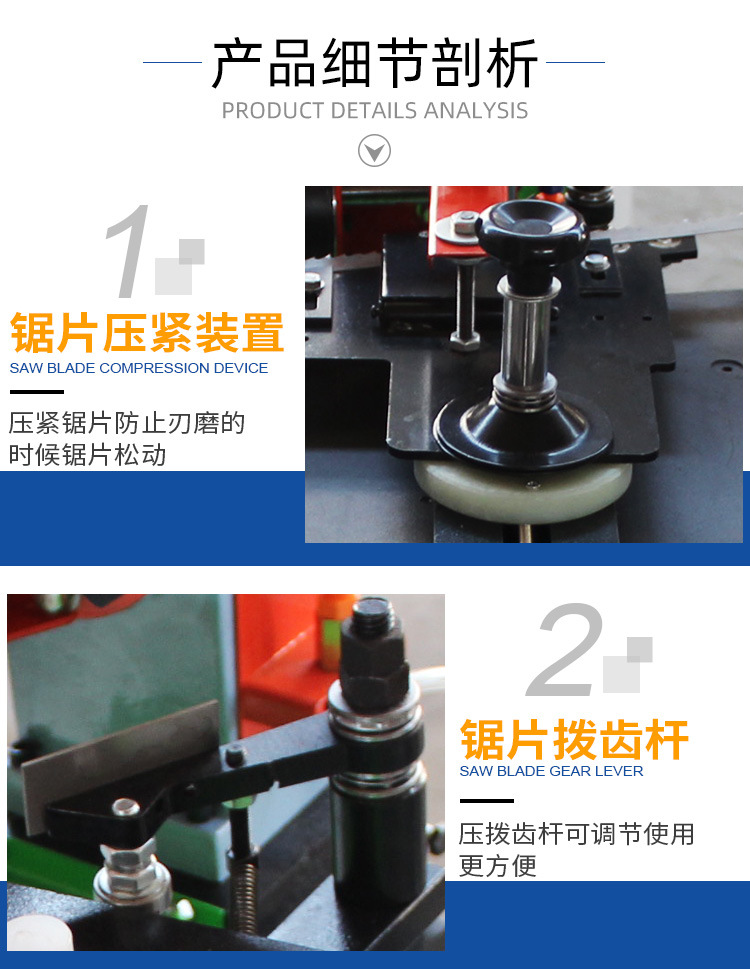 产品细节剖析
PRODUCT DETAILS ANALYSIS

1
锯片压紧装置
SAW BLADE COMPRESSION DEVICE
压紧锯片防止刃磨的时候锯片松动

2
锯片拨齿杆
SAW BLADE GEAR LEVER
压拨齿杆可调节使用更方便