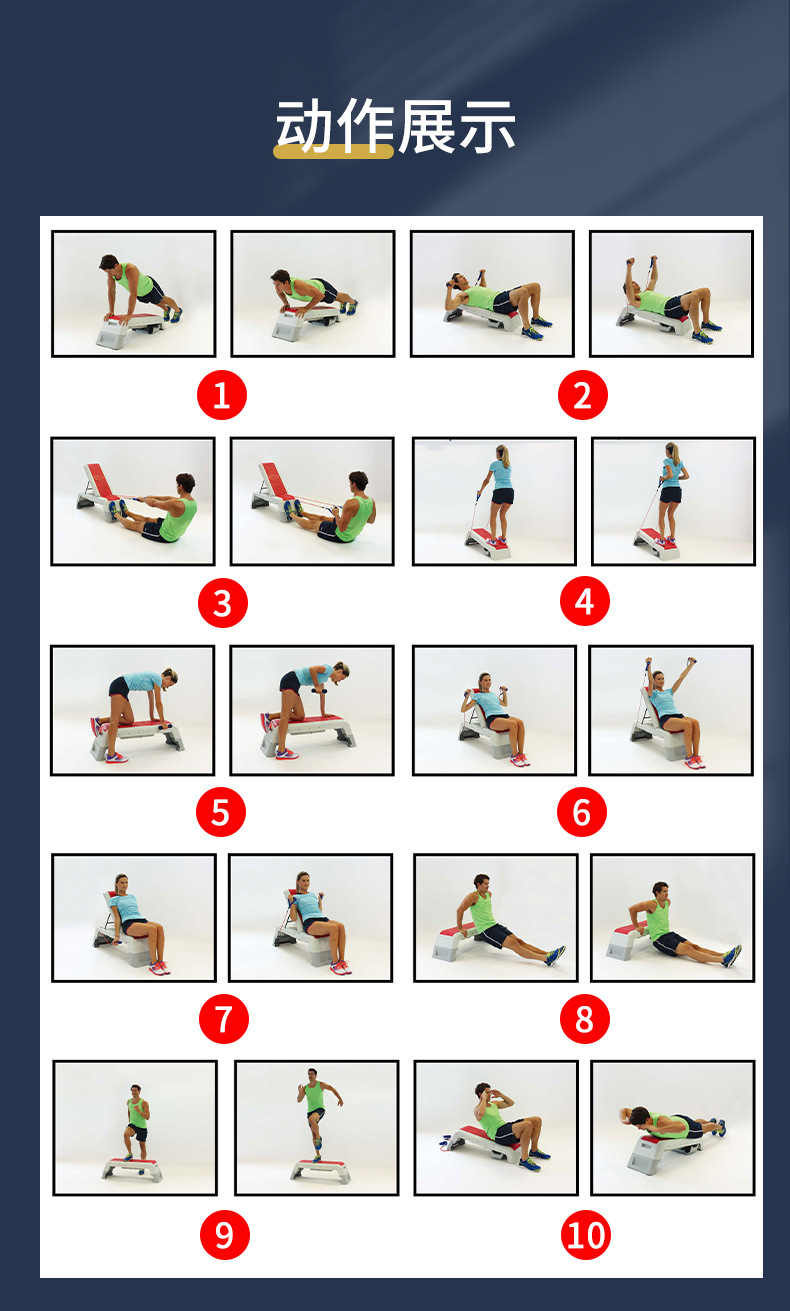 动作展示

1

2

3

4

5

6

7

8

9

10