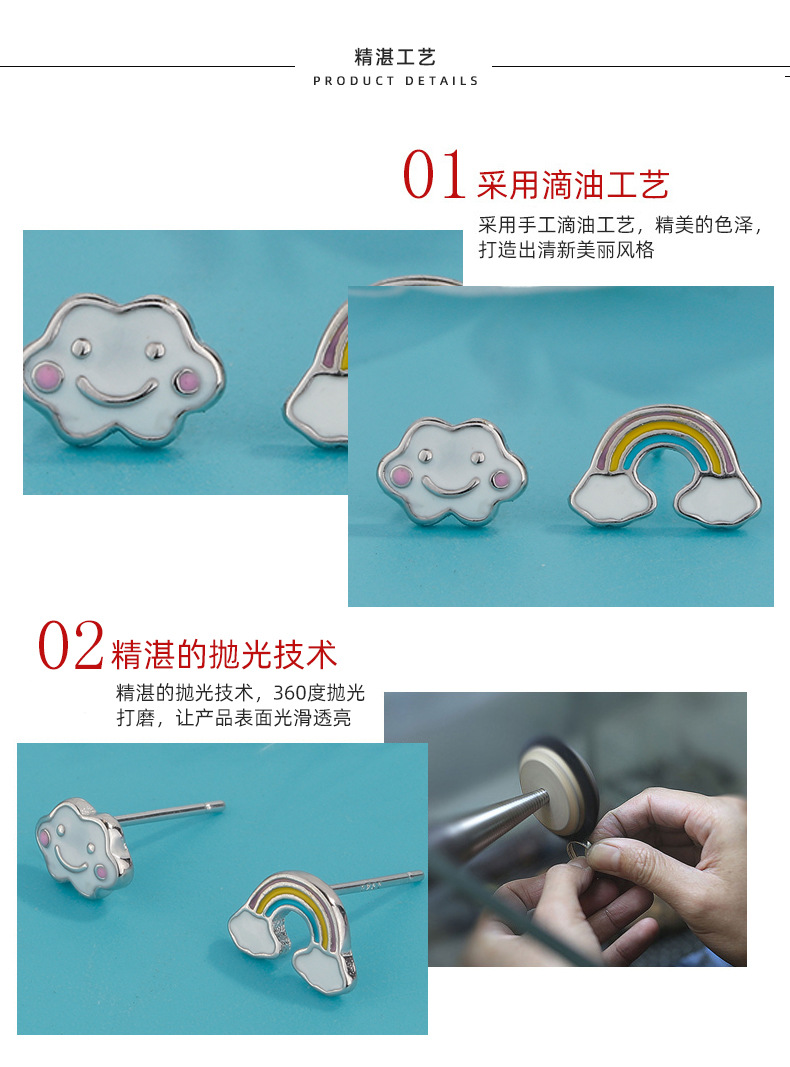 精湛工艺
PRODUCT DETAILS

01 采用滴油工艺
采用手工滴油工艺，精美的色泽，打造出清新美丽风格

02 精湛的抛光技术
精湛的抛光技术，360度抛光打磨，让产品表面光滑透亮