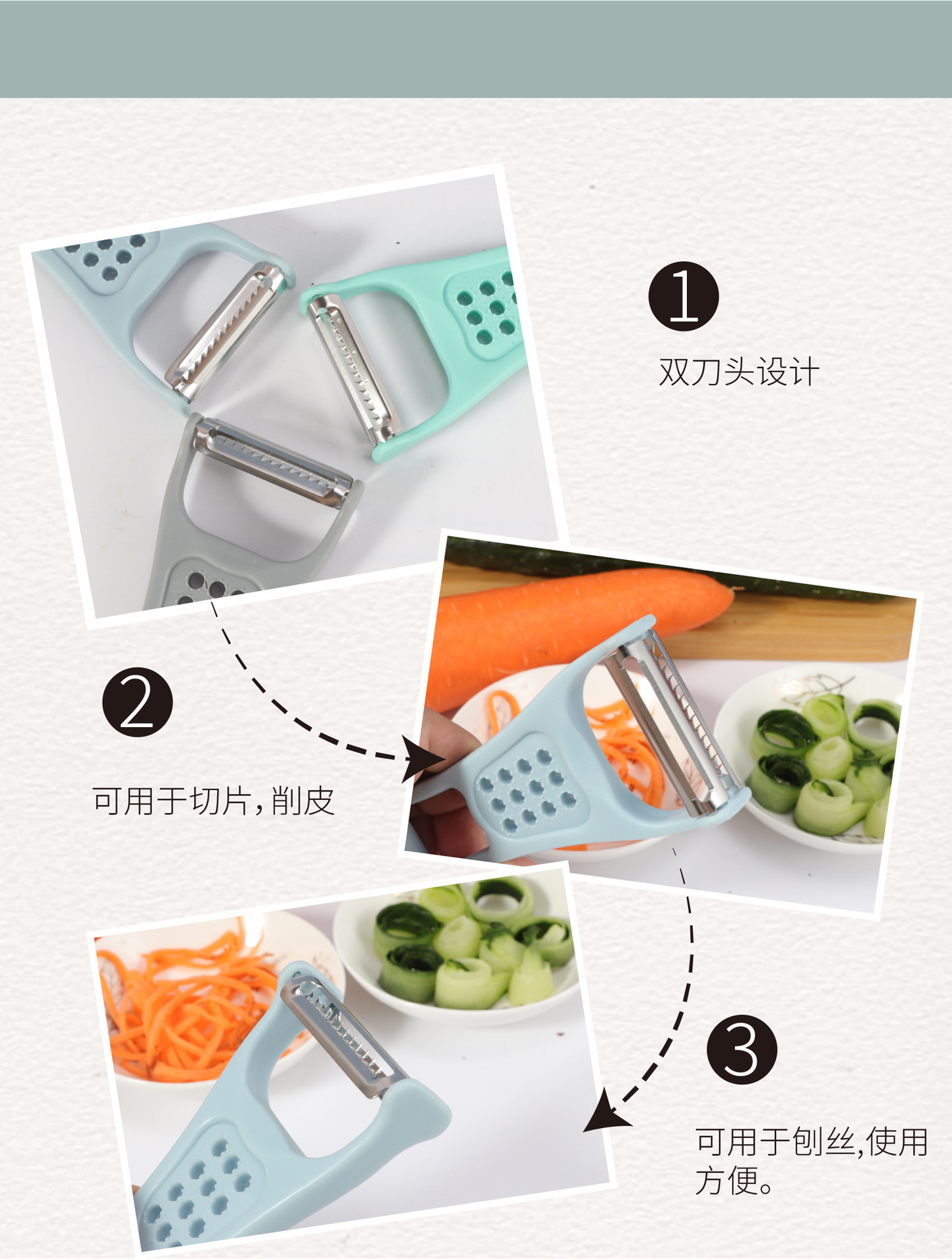 1

双刀头设计

2

可用于切片,削皮

3

可用于刨丝,使用方便。