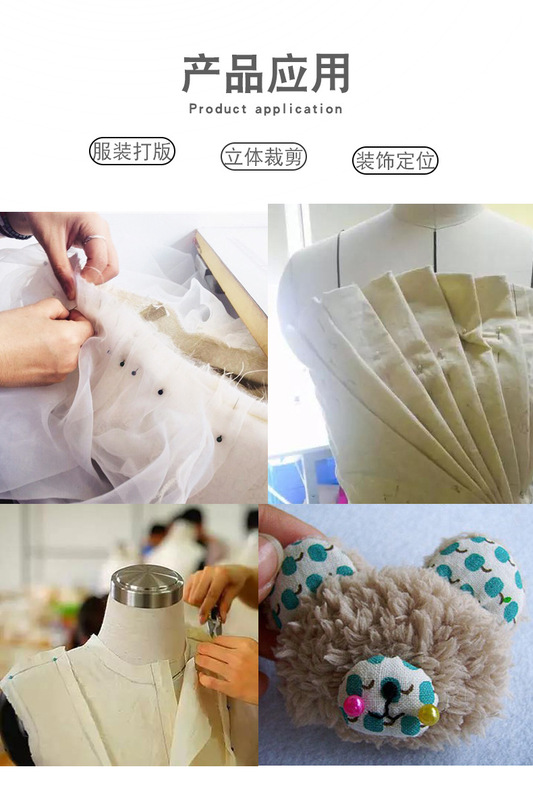 产品应用
Product application

服装打版

立体裁剪

装饰定位