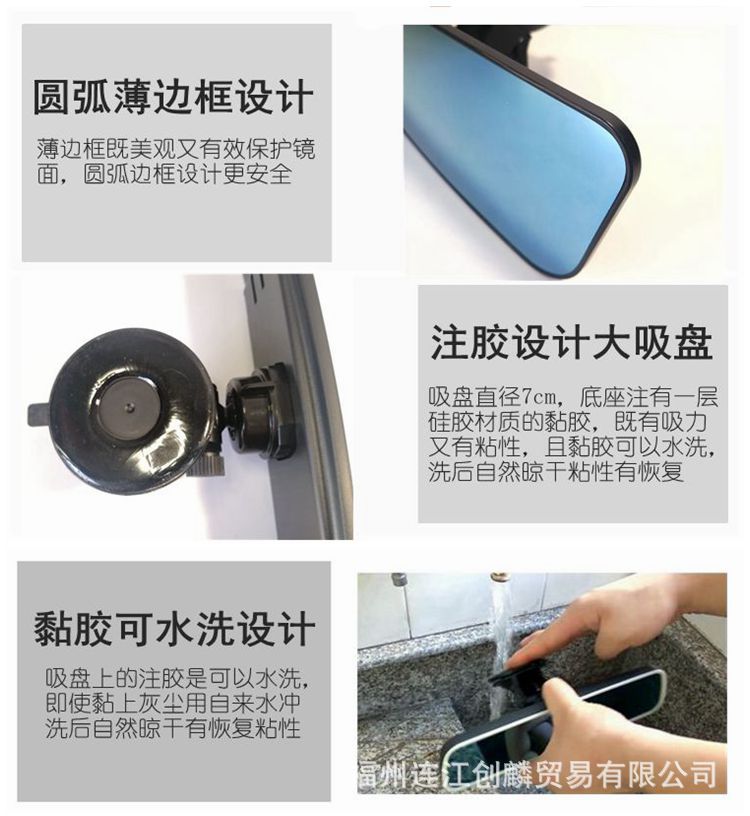 圆弧薄边框设计

薄边框既美观又有效保护镜面，圆弧边框设计更安全

注胶设计大吸盘

吸盘直径7cm，底座注有一层硅胶材质的黏胶，既有吸力又有粘性，且黏胶可以水洗，洗后自然晾干粘性有恢复

黏胶可水洗设计

吸盘上的注胶是可以水洗，即使黏上灰尘用自来水冲洗后自然晾干有恢复粘性

福州连江创麟贸易有限公司