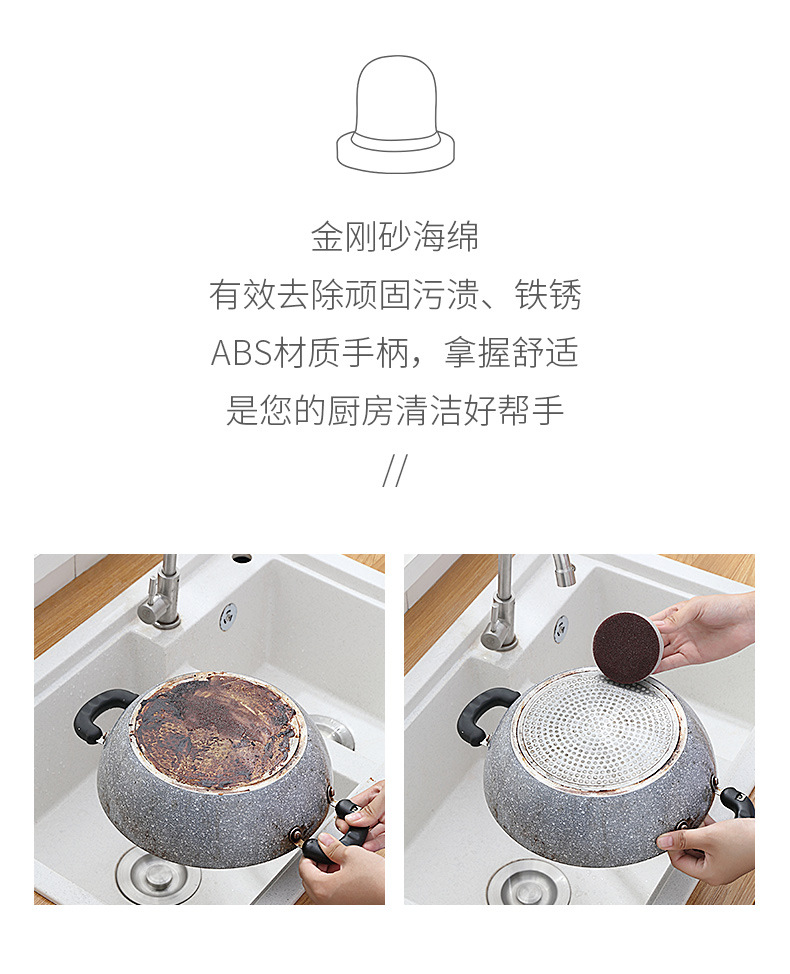 金刚砂海绵
有效去除顽固污渍、铁锈
ABS材质手柄，拿握舒适
是您的厨房清洁好帮手
//