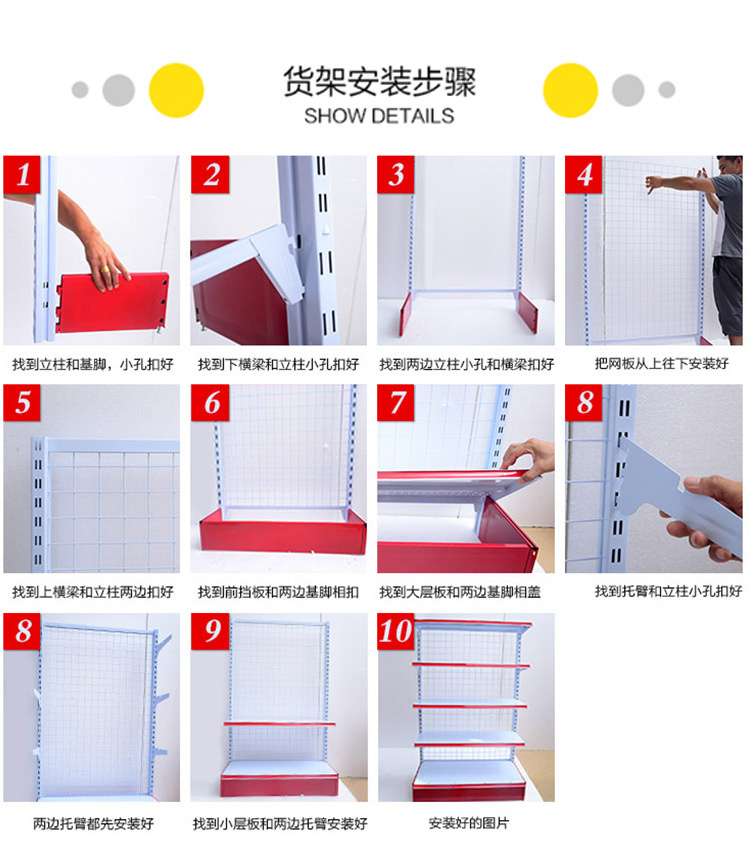 货架安装步骤
SHOW DETAILS

1
找到立柱和基脚，小孔扣好

2
找到下横梁和立柱小孔扣好

3
找到两边立柱小孔和横梁扣好

4
把网板从上往下安装好

5
找到上横梁和立柱两边扣好

6
找到前挡板和两边基脚相扣

7
找到大层板和两边基脚相盖

8
找到托臂和立柱小孔扣好

8
两边托臂都先安装好

9
找到小层板和两边托臂安装好

10
安装好的图片