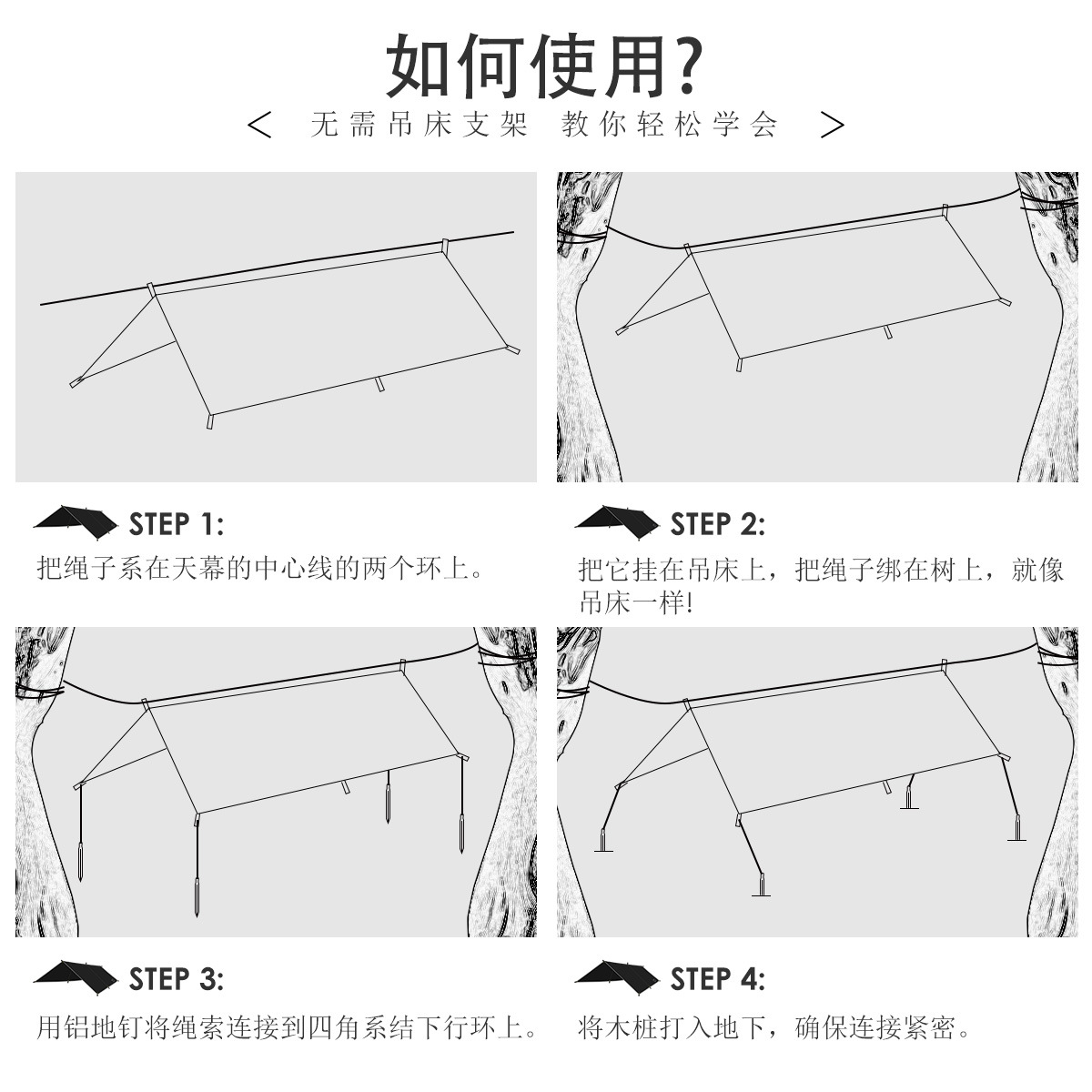 如何使用?

< 无需吊床支架 教你轻松学会 >

STEP 1:

把绳子系在天幕的中心线的两个环上。

STEP 2:

把它挂在吊床上，把绳子绑在树上，就像吊床一样!

STEP 3:

用铝地钉将绳索连接到四角系结下行环上。

STEP 4:

将木桩打入地下，确保连接紧密。