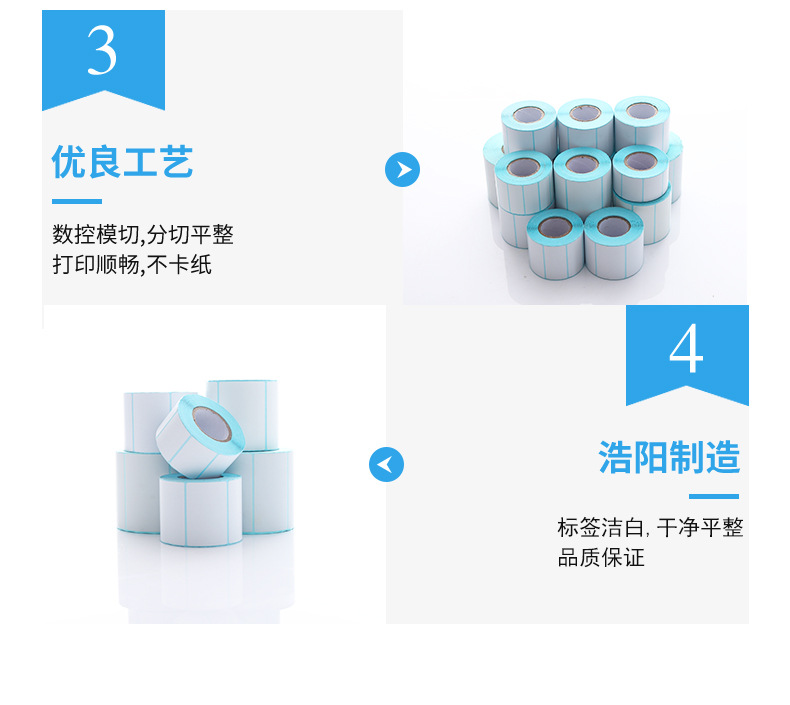 3

优良工艺

数控模切,分切平整
打印顺畅,不卡纸

4

浩阳制造

标签洁白, 干净平整
品质保证