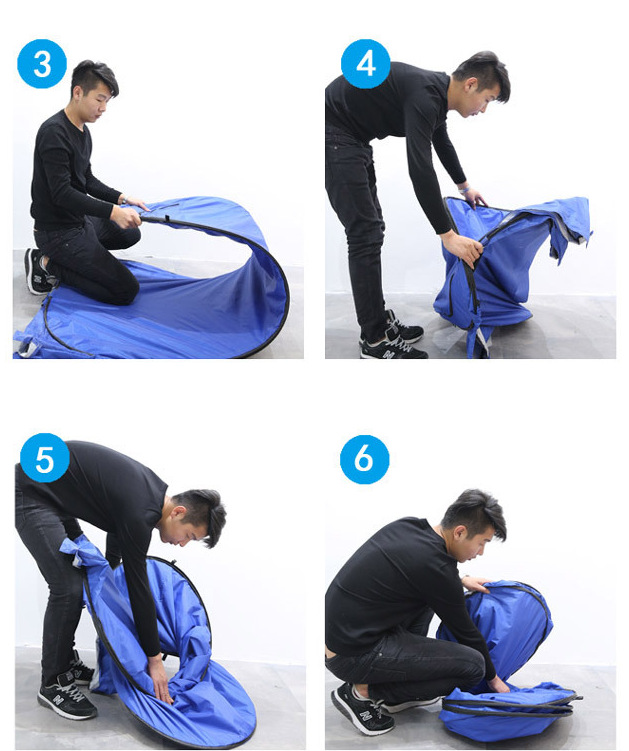 3

4

5

6