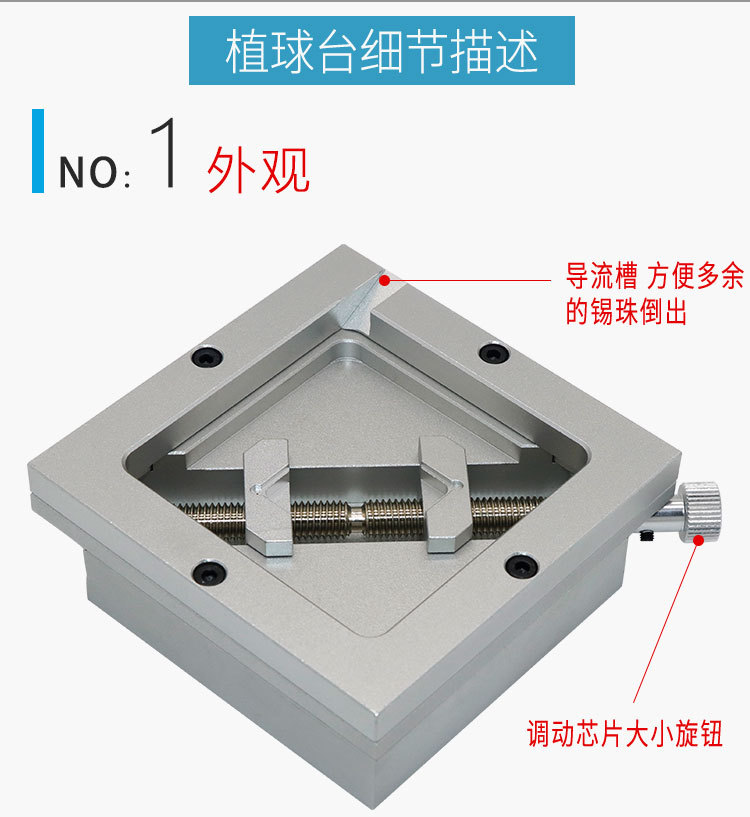 植球台细节描述

NO: 1 外观

导流槽 方便多余的锡珠倒出

调动芯片大小旋钮