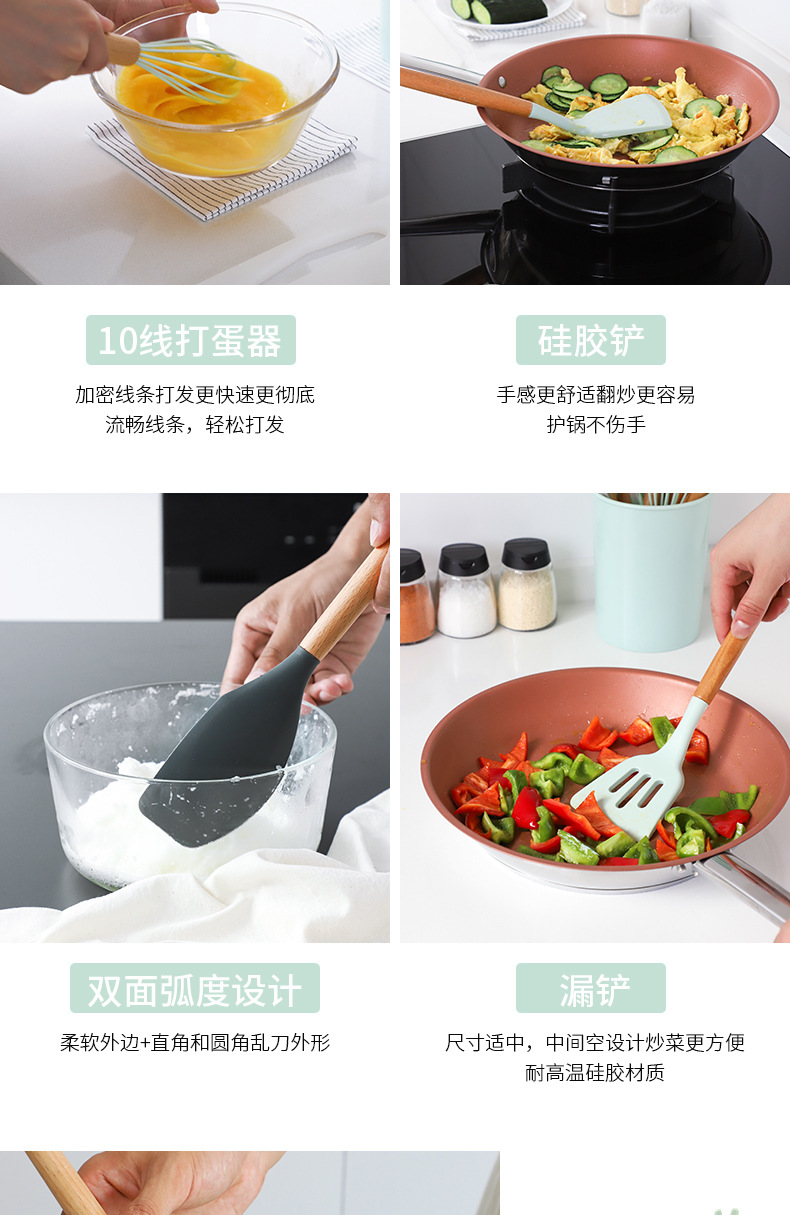 10线打蛋器

加密线条打发更快速更彻底
流畅线条，轻松打发

硅胶铲

手感更舒适翻炒更容易
护锅不伤手

双面弧度设计

柔软外边+直角和圆角乱刀外形

漏铲

尺寸适中，中间空设计炒菜更方便
耐高温硅胶材质