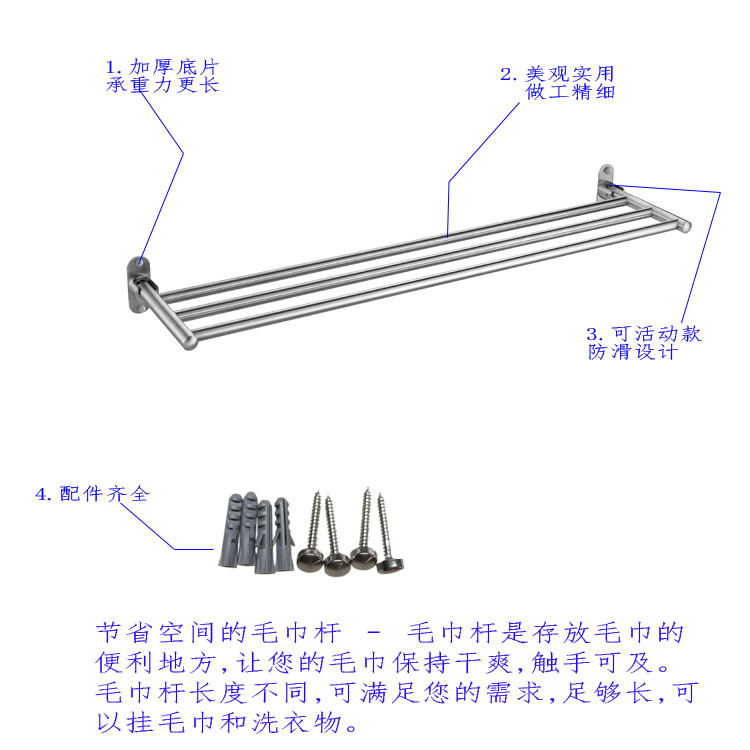 1. 加厚底片
承重力更长

2. 美观实用
做工精细

3. 可活动款
防滑设计

4. 配件齐全

节省空间的毛巾杆 - 毛巾杆是存放毛巾的便利地方,让您的毛巾保持干爽,触手可及。毛巾杆长度不同,可满足您的需求,足够长,可以挂毛巾和洗衣物。