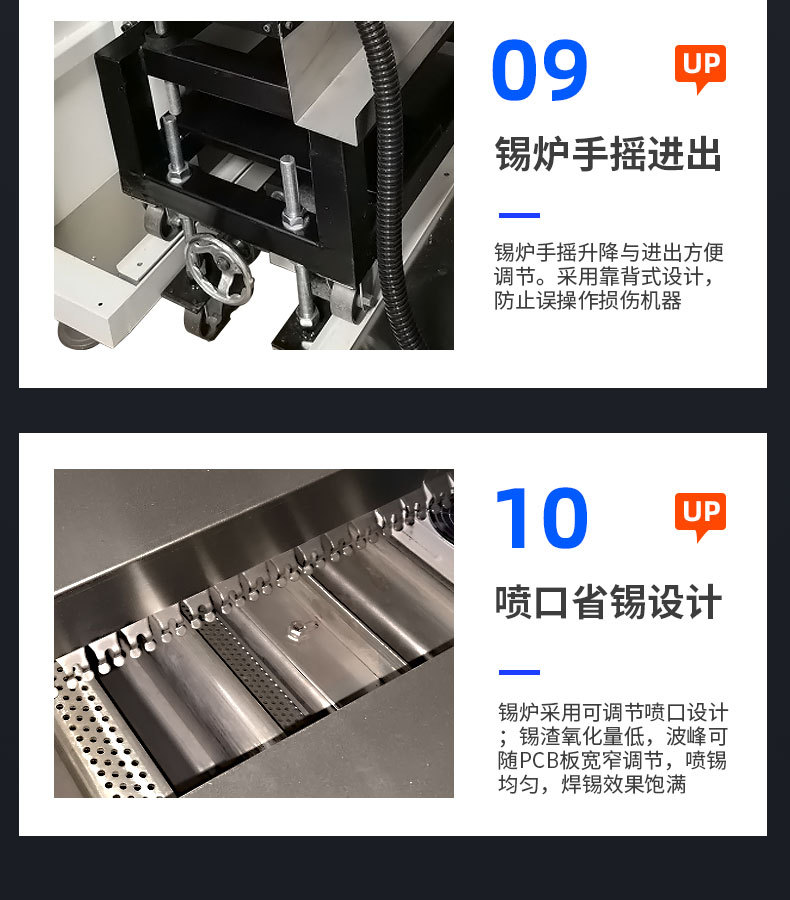 09

UP

锡炉手摇进出

锡炉手摇升降与进出方便调节。采用靠背式设计，防止误操作损伤机器

10

UP

喷口省锡设计

锡炉采用可调节喷口设计；锡渣氧化量低，波峰可随PCB板宽窄调节，喷锡均匀，焊锡效果饱满