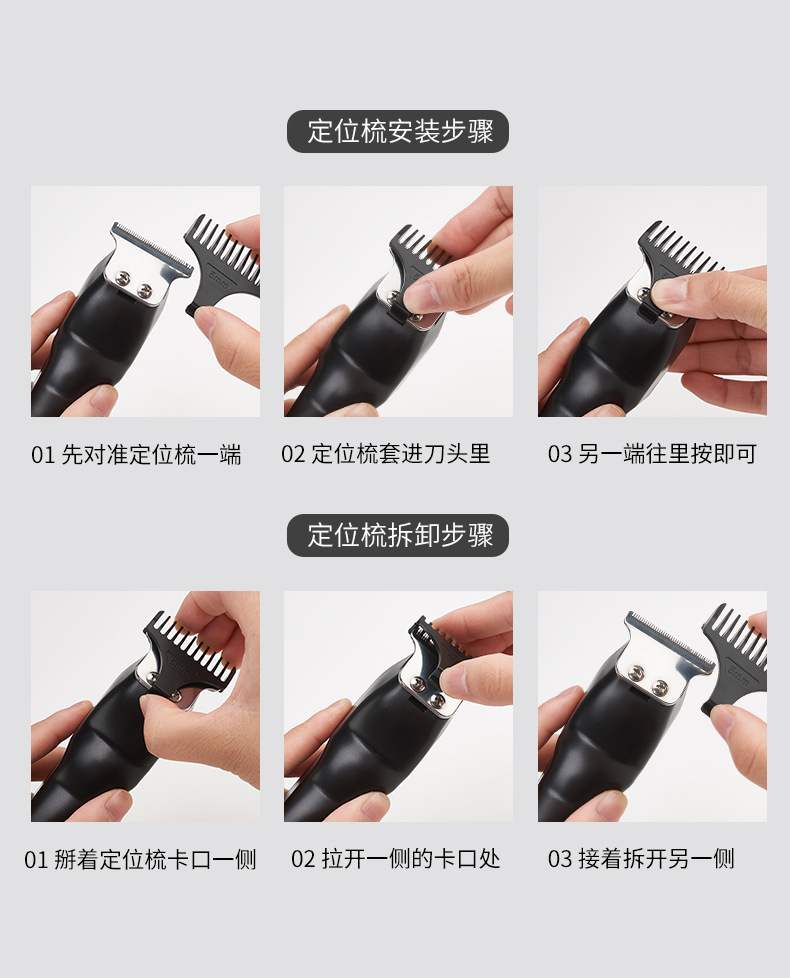 定位梳安装步骤

01 先对准定位梳一端

02 定位梳套进刀头里

03 另一端往里按即可

定位梳拆卸步骤

01 掰着定位梳卡口一侧

02 拉开一侧的卡口处

03 接着拆开另一侧