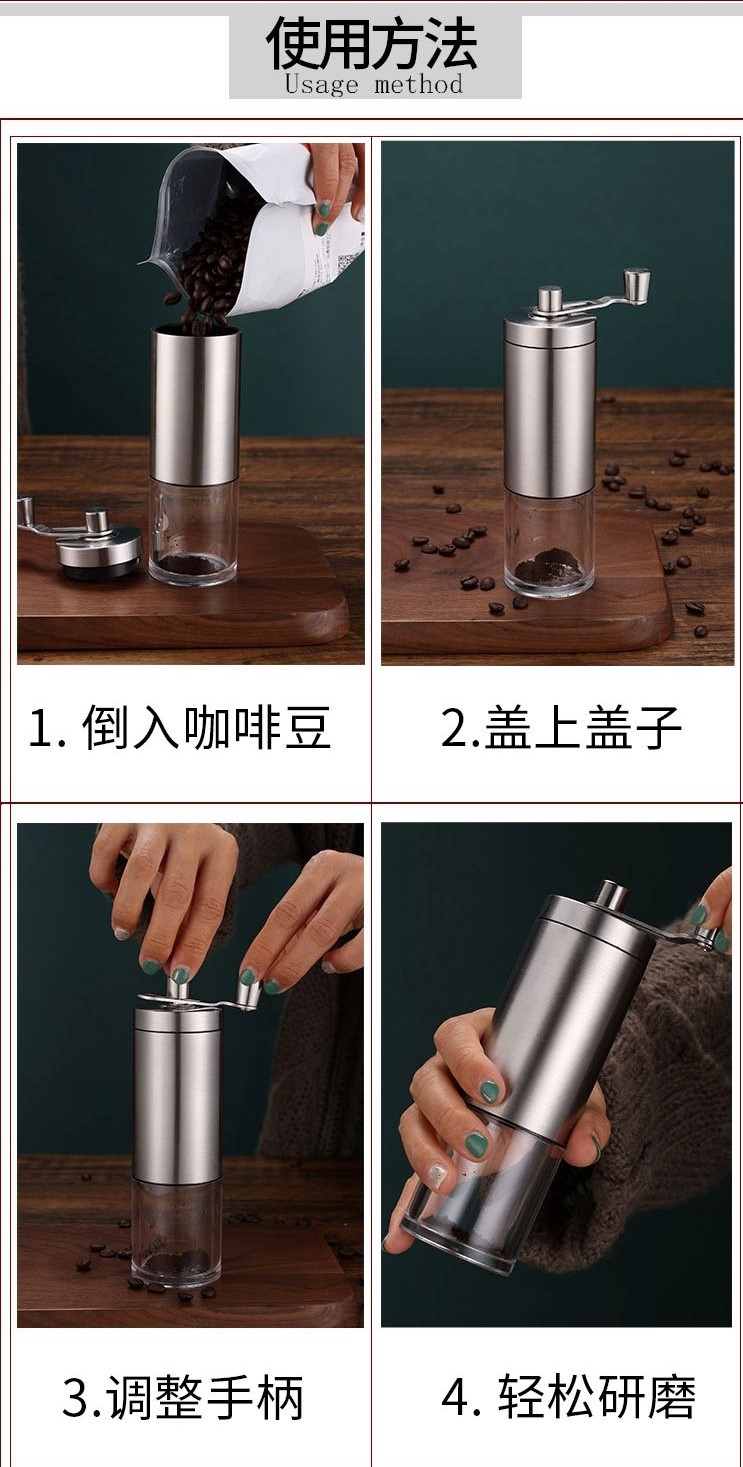 使用方法
Usage method

1. 倒入咖啡豆

2.盖上盖子

3.调整手柄

4. 轻松研磨