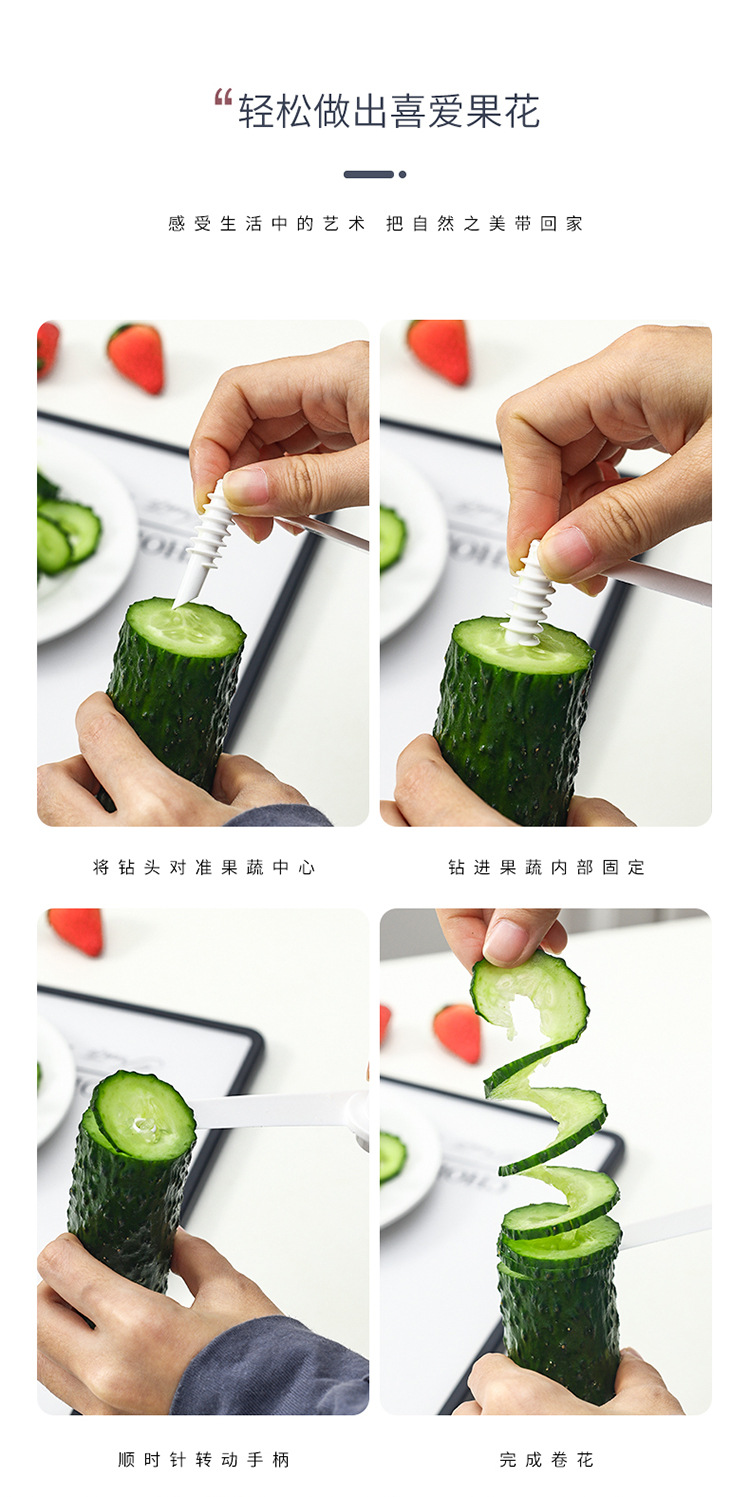 “轻松做出喜爱果花

感受生活中的艺术 把自然之美带回家

将钻头对准果蔬中心

钻进果蔬内部固定

顺时针转动手柄

完成卷花