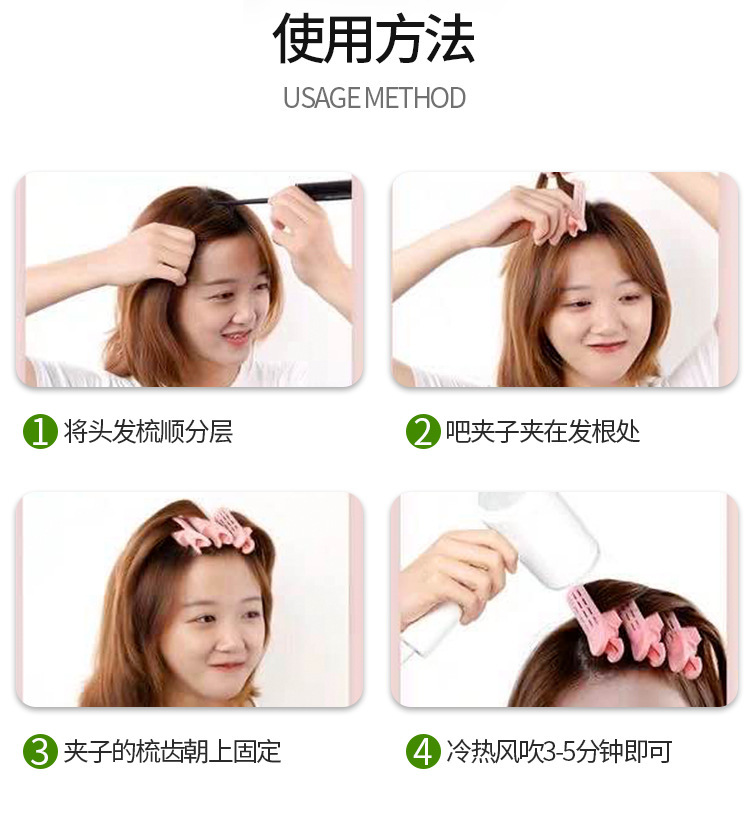 使用方法

USAGE METHOD

1 将头发梳顺分层

2 吧夹子夹在发根处

3 夹子的梳齿朝上固定

4 冷热风吹3-5分钟即可