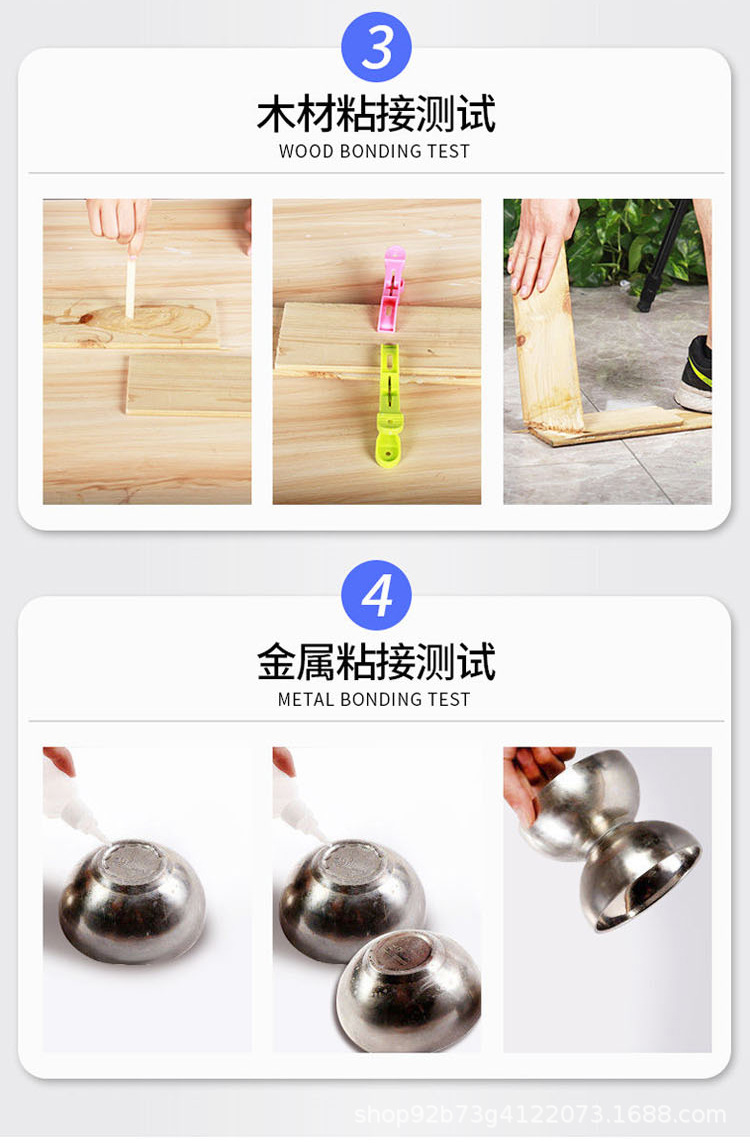 3

木材粘接测试

WOOD BONDING TEST

4

金属粘接测试

METAL BONDING TEST

shop92b73g4122073.1688.com