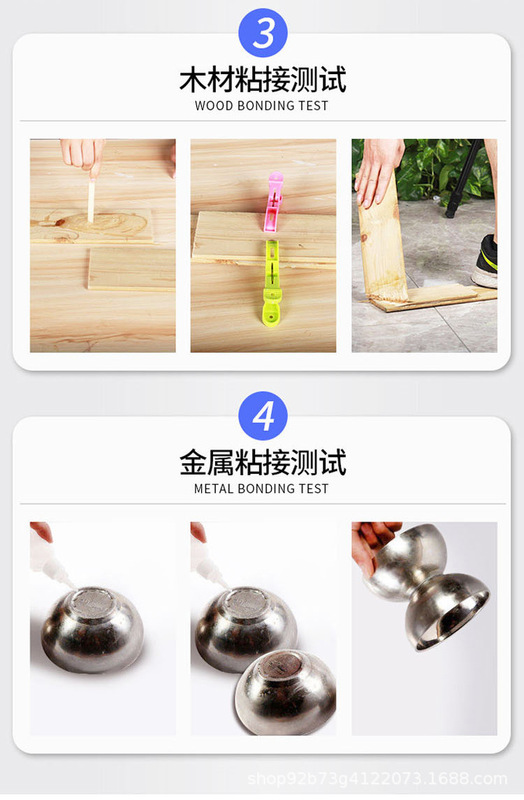 3

木材粘接测试

WOOD BONDING TEST

4

金属粘接测试

METAL BONDING TEST

shop92b73g4122073.1688.com