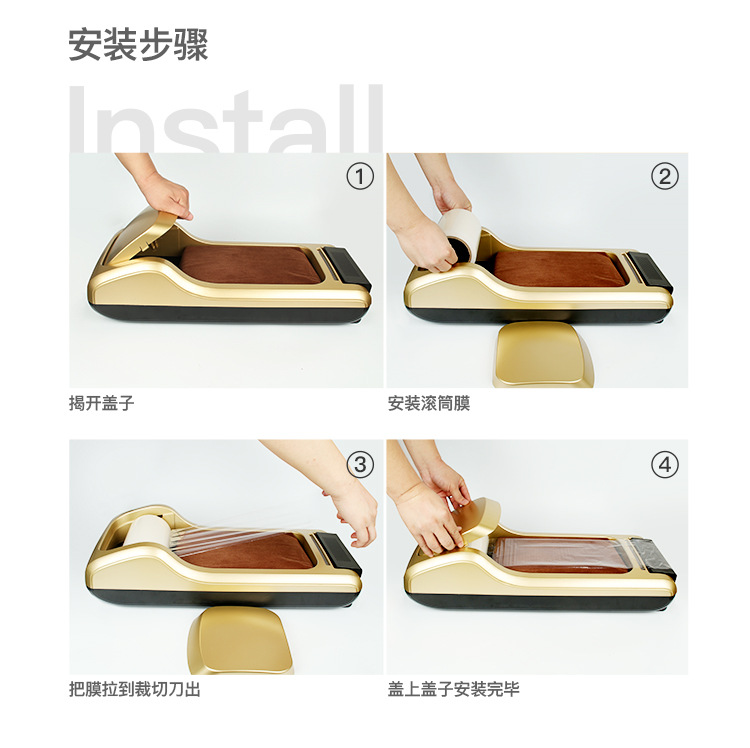 安装步骤

Install

①

揭开盖子

②

安装滚筒膜

③

把膜拉到裁切刀出

④

盖上盖子安装完毕