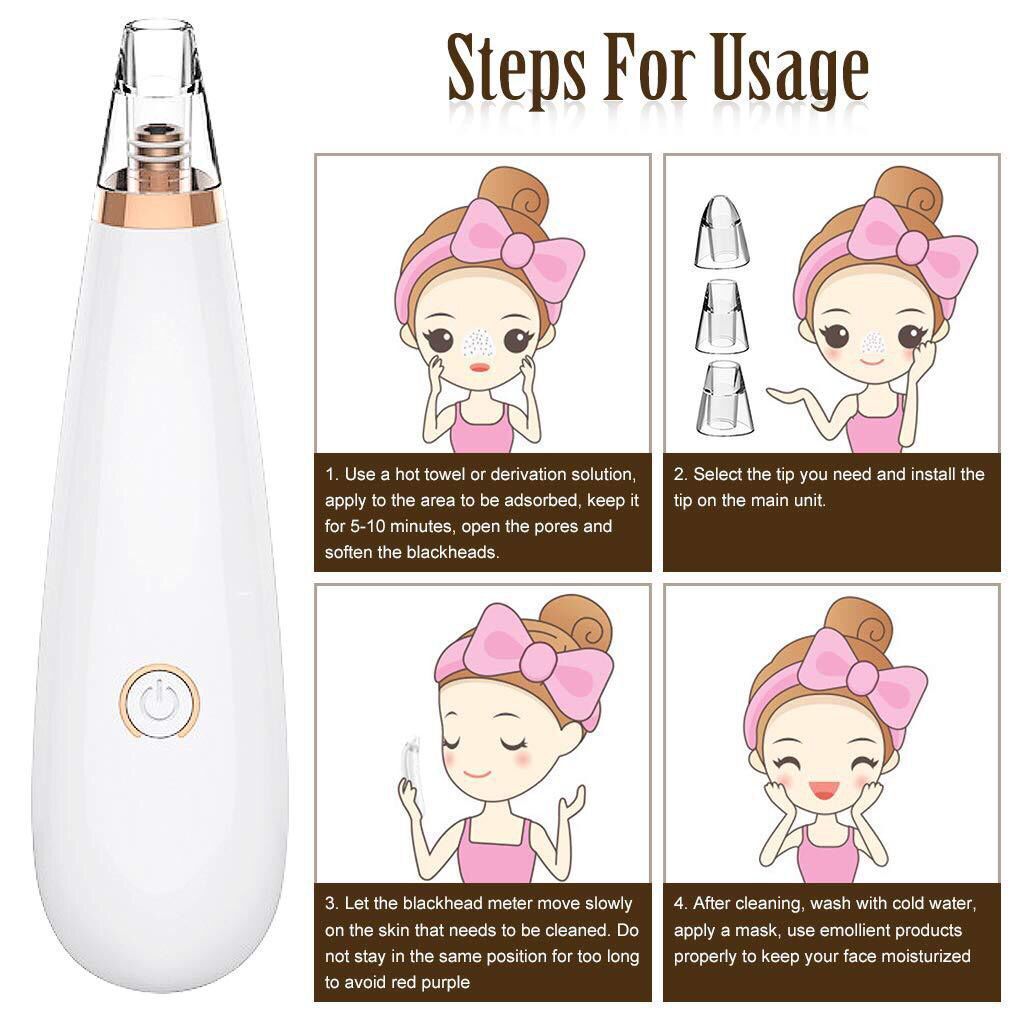 Steps For Usage

1. Use a hot towel or derivation solution, apply to the area to be adsorbed, keep it for 5-10 minutes, open the pores and soften the blackheads.

2. Select the tip you need and install the tip on the main unit.

3. Let the blackhead meter move slowly on the skin that needs to be cleaned. Do not stay in the same position for too long to avoid red purple

4. After cleaning, wash with cold water, apply a mask, use emollient products properly to keep your face moisturized