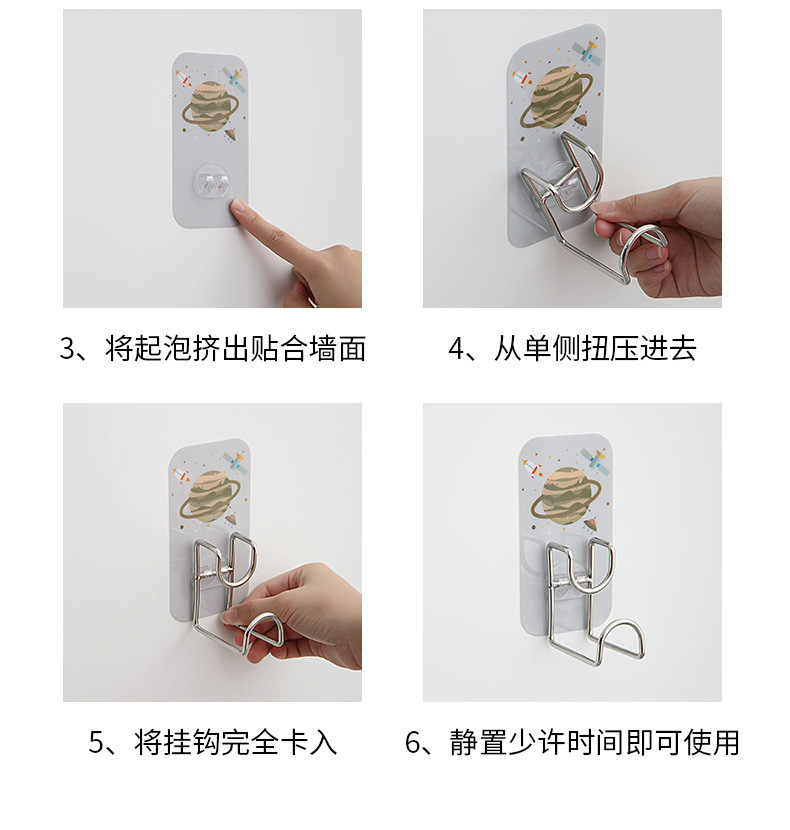 3、将起泡挤出贴合墙面

4、从单侧扭压进去

5、将挂钩完全卡入

6、静置少许时间即可使用