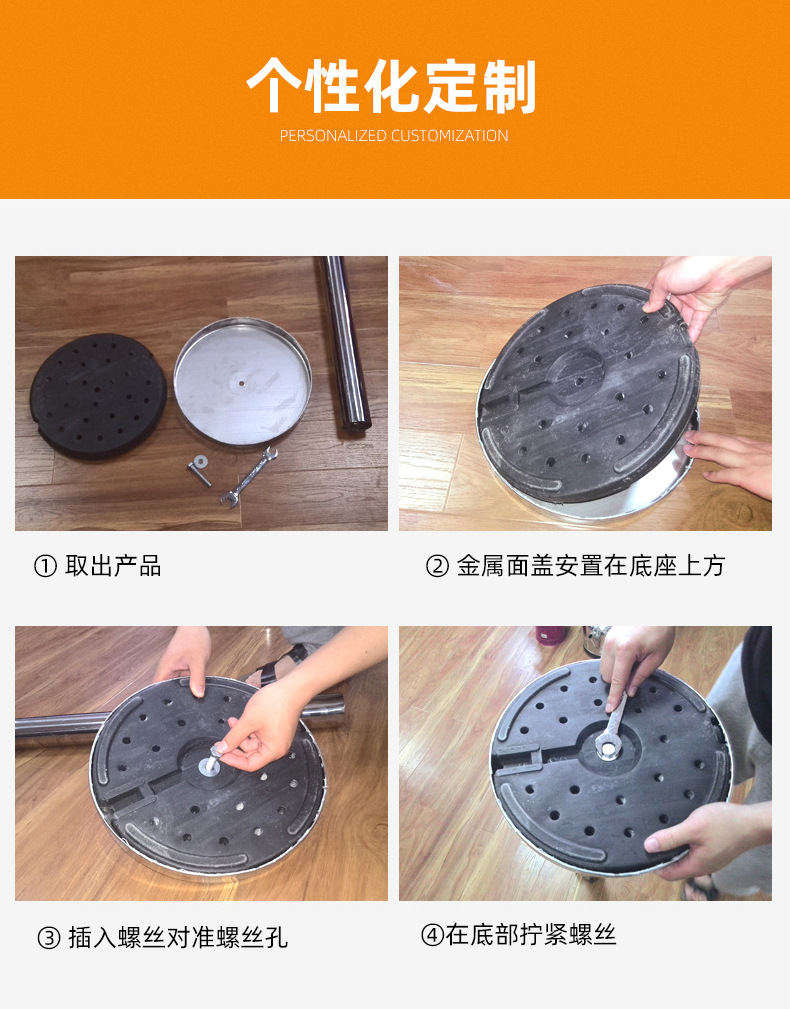 个性化定制
PERSONALIZED CUSTOMIZATION

① 取出产品

② 金属面盖安置在底座上方

③ 插入螺丝对准螺丝孔

④在底部拧紧螺丝