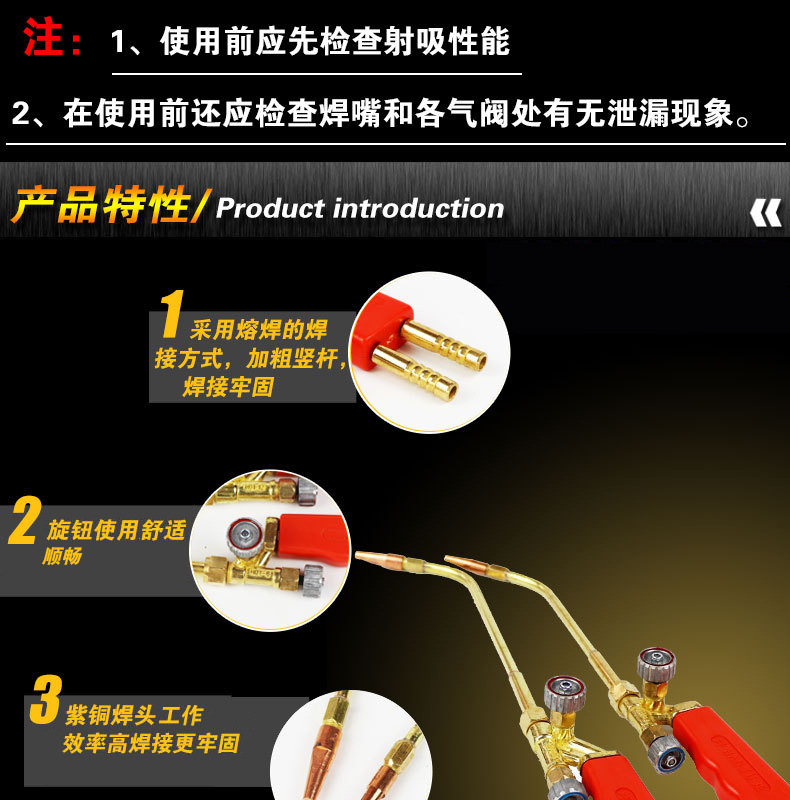 注：1、使用前应先检查射吸性能

2、在使用前还应检查焊嘴和各气阀处有无泄漏现象。

产品特性/ Product introduction

1 采用熔焊的焊接方式，加粗竖杆，焊接牢固

2 旋钮使用舒适顺畅

3 紫铜焊头工作效率高焊接更牢固