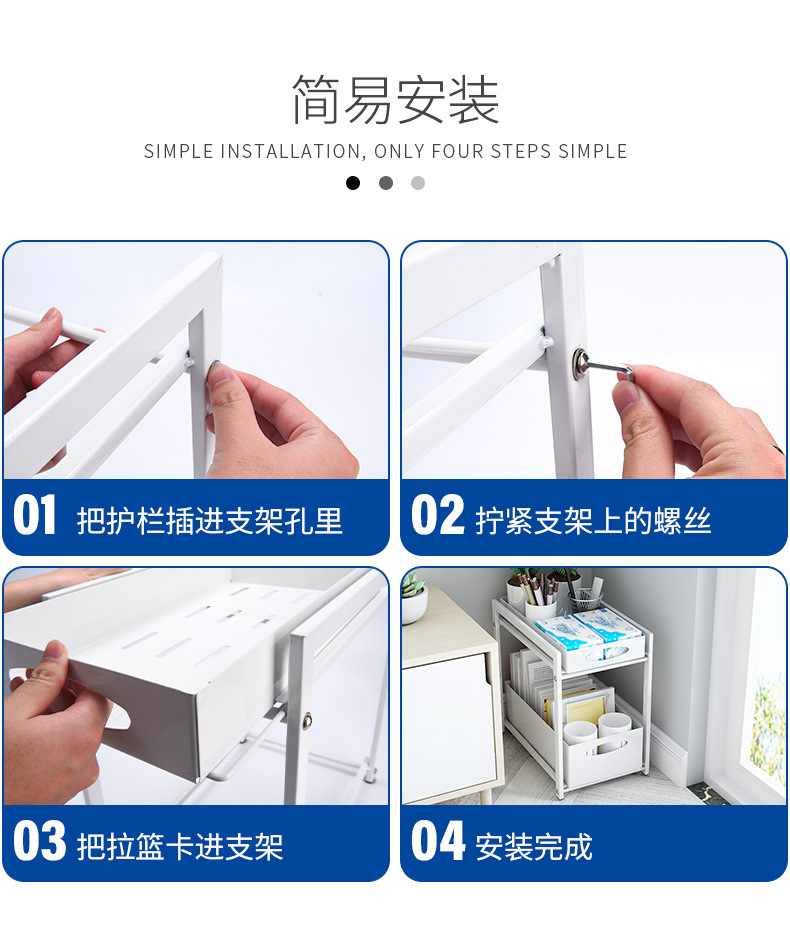 简易安装

SIMPLE INSTALLATION, ONLY FOUR STEPS SIMPLE

01 把护栏插进支架孔里

02 拧紧支架上的螺丝

03 把拉篮卡进支架

04 安装完成