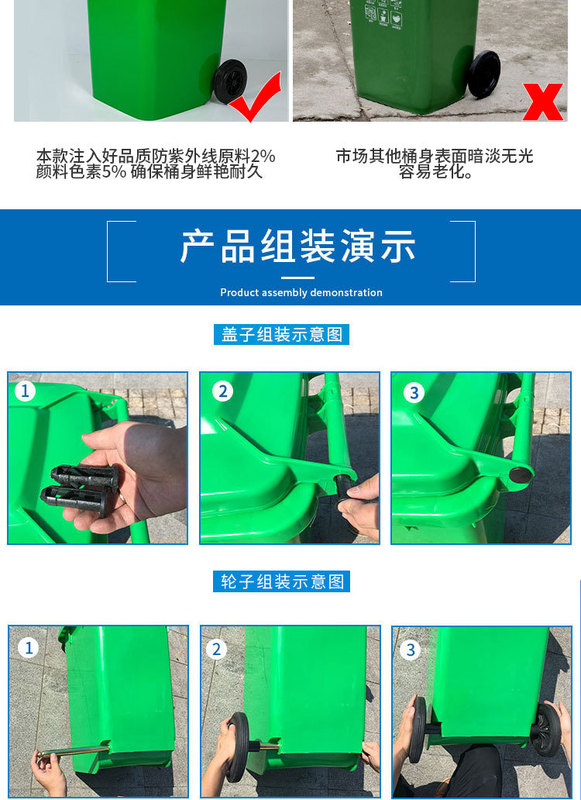 本款注入好品质防紫外线原料2%
颜料色素5% 确保桶身鲜艳耐久

市场其他桶身表面暗淡无光
容易老化。

产品组装演示

Product assembly demonstration

盖子组装示意图

1

2

3

轮子组装示意图

1

2

3