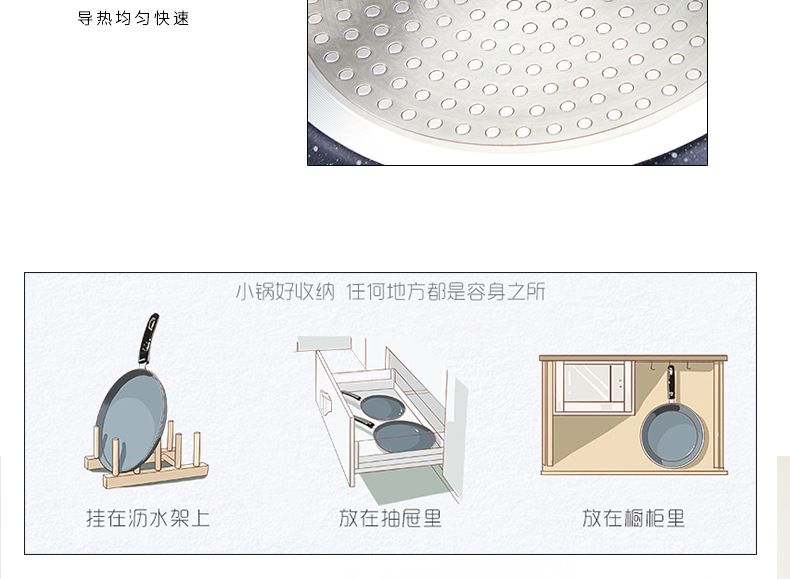 导热均匀快速

小锅好收纳 任何地方都是容身之所

挂在沥水架上

放在抽屉里

放在橱柜里