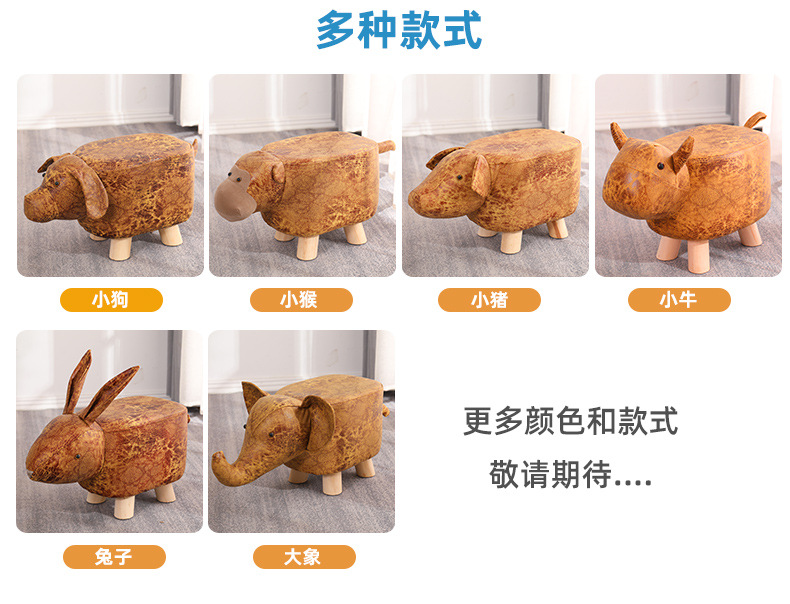 多种款式

小狗

小猴

小猪

小牛

兔子

大象

更多颜色和款式

敬请期待....