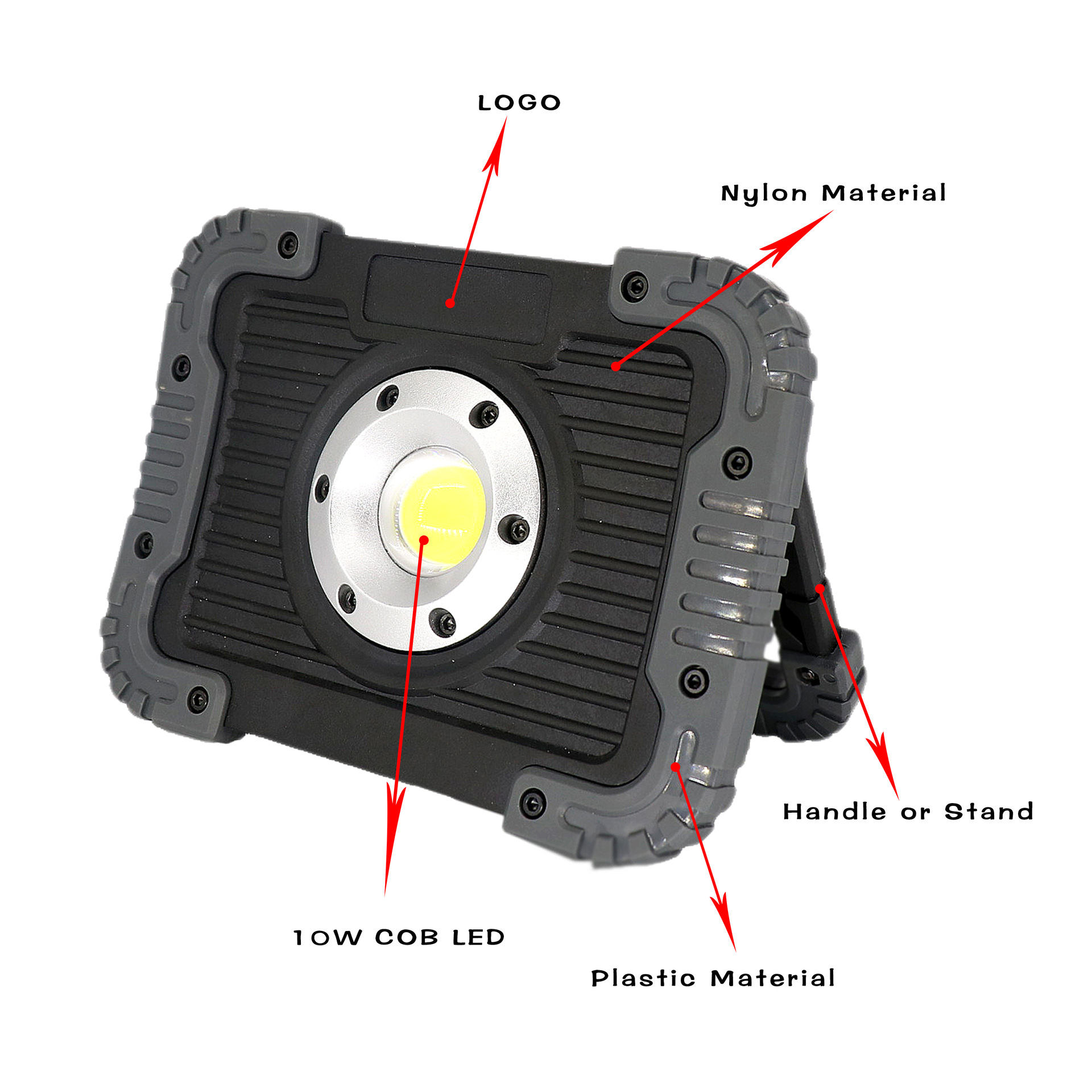 LOGO

Nylon Material

Handle or Stand

10W COB LED

Plastic Material