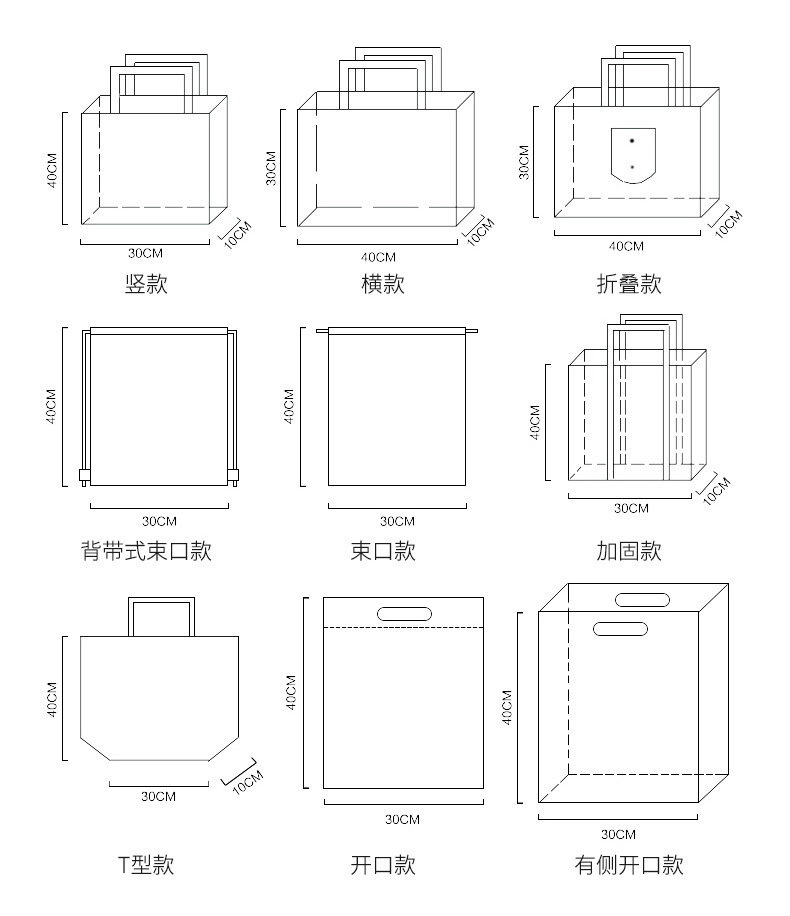 40CM
30CM
10CM
竖款

30CM
40CM
10CM
横款

30CM
40CM
10CM
折叠款

40CM
30CM
背带式束口款

40CM
30CM
束口款

40CM
30CM
10CM
加固款

40CM
30CM
10CM
T型款

40CM
30CM
开口款

40CM
30CM
有侧开口款