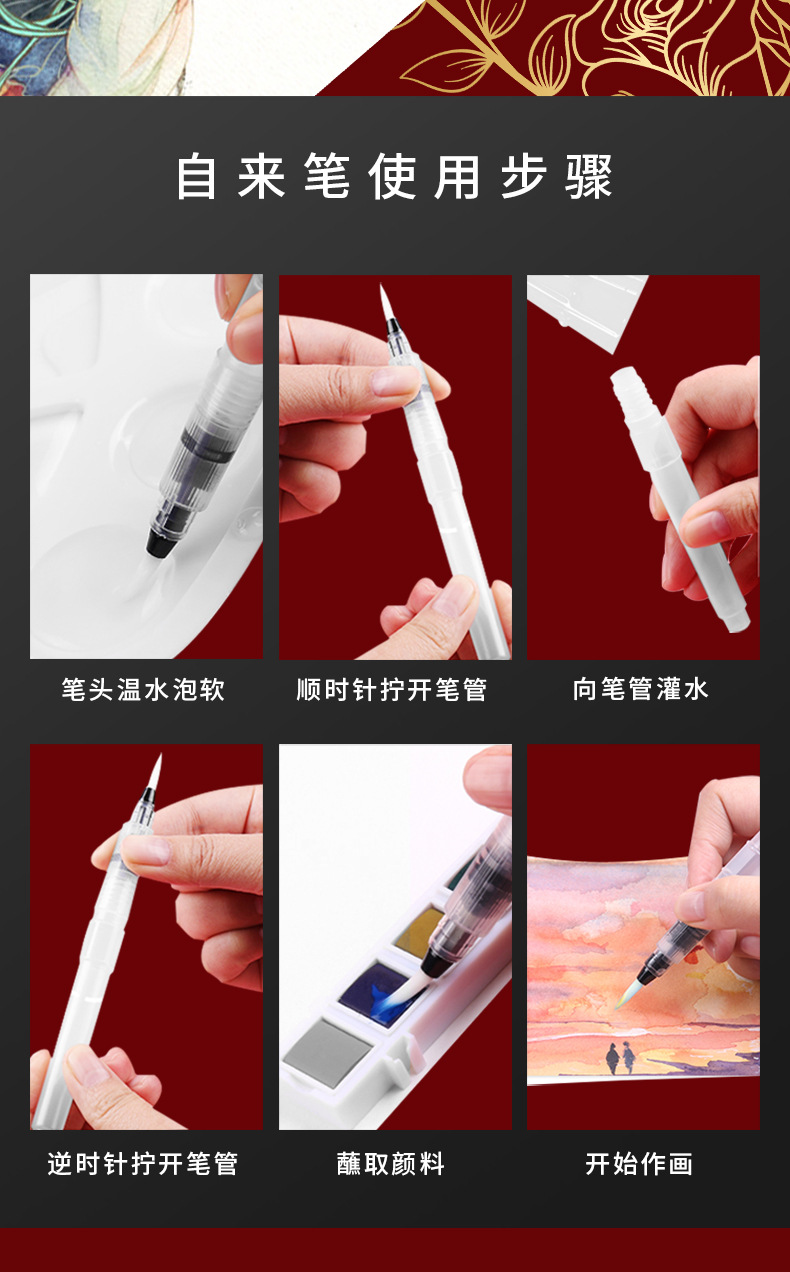 自来笔使用步骤

笔头温水泡软

顺时针拧开笔管

向笔管灌水

逆时针拧开笔管

蘸取颜料

开始作画