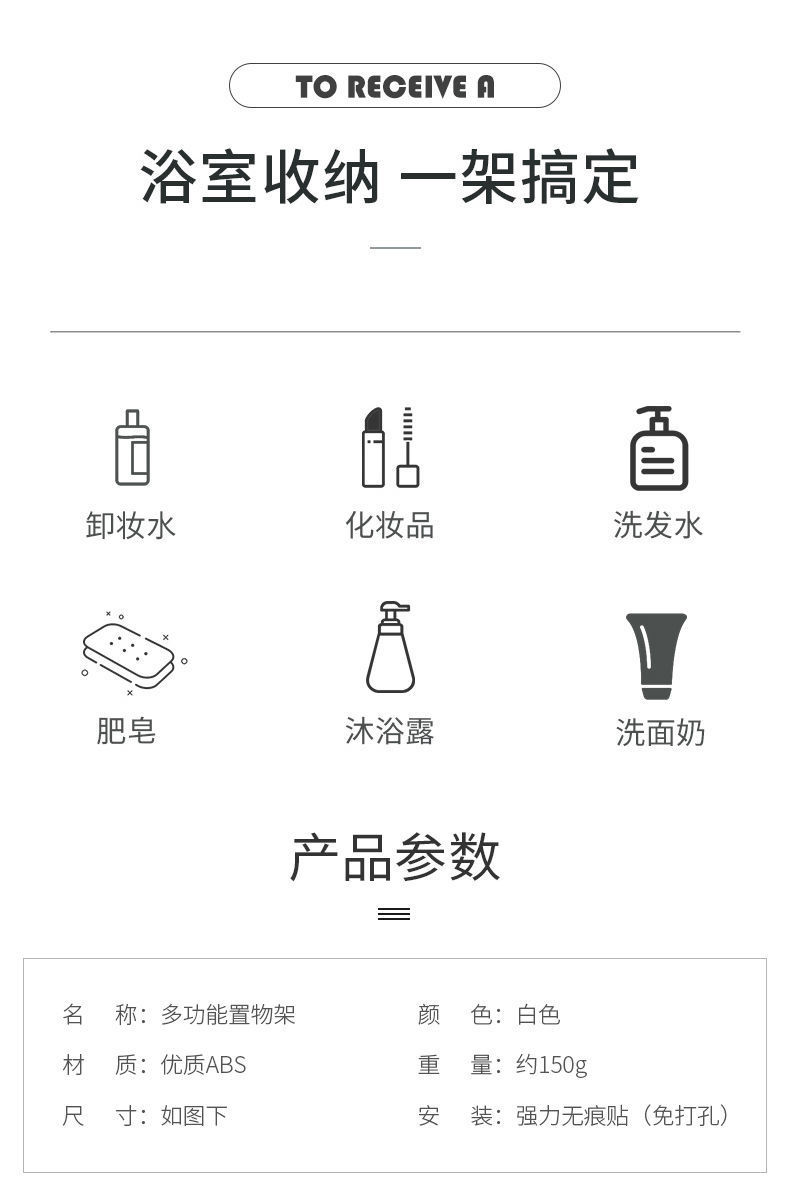 TO RECEIVE A

浴室收纳 一架搞定

卸妆水

化妆品

洗发水

肥皂

沐浴露

洗面奶

产品参数

名 称：多功能置物架

材 质：优质ABS

尺 寸：如图下

颜 色：白色

重 量：约150g

安 装：强力无痕贴（免打孔）