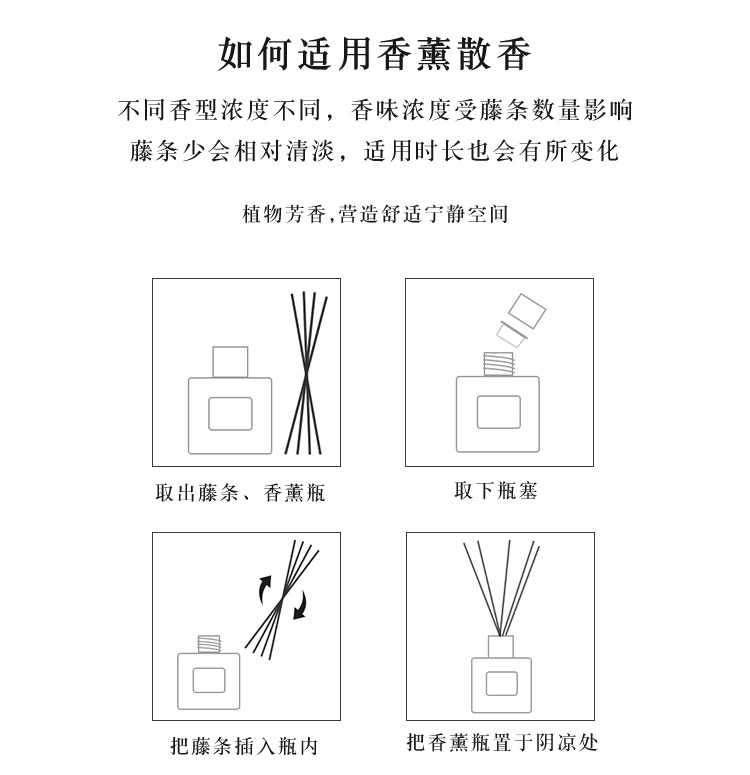 如何适用香薰散香

不同香型浓度不同，香味浓度受藤条数量影响
藤条少会相对清淡，适用时长也会有所变化

植物芳香,营造舒适宁静空间

取出藤条、香薰瓶

取下瓶塞

把藤条插入瓶内

把香薰瓶置于阴凉处