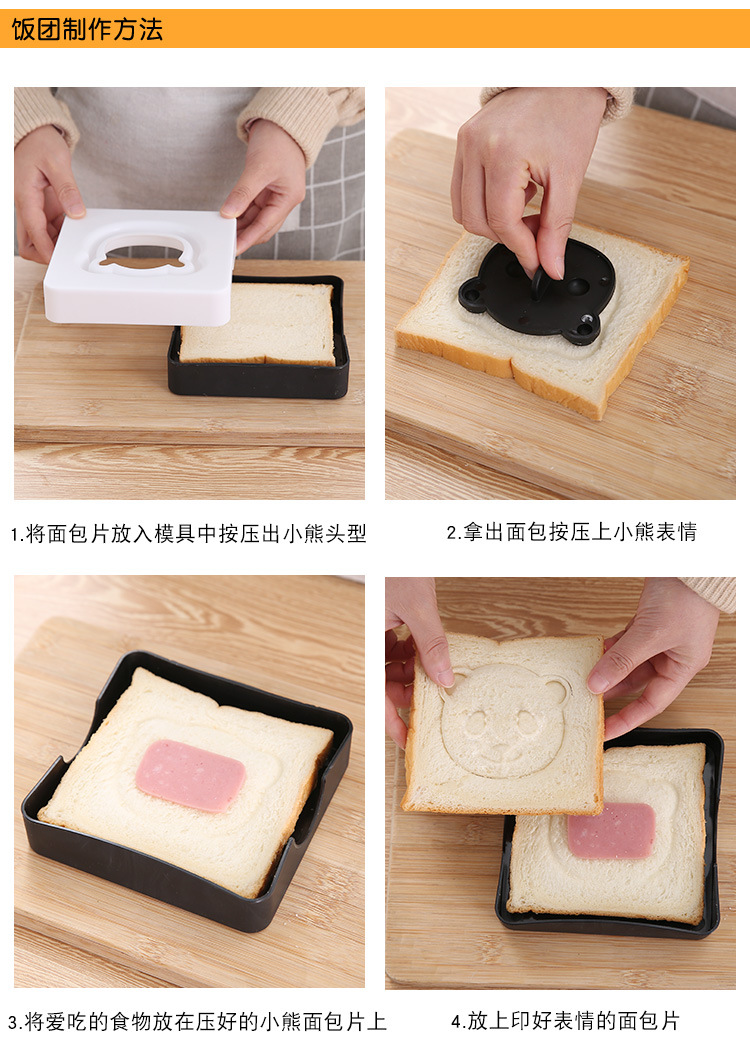 饭团制作方法

1.将面包片放入模具中按压出小熊头型

2.拿出面包按压上小熊表情

3.将爱吃的食物放在压好的小熊面包片上

4.放上印好表情的面包片