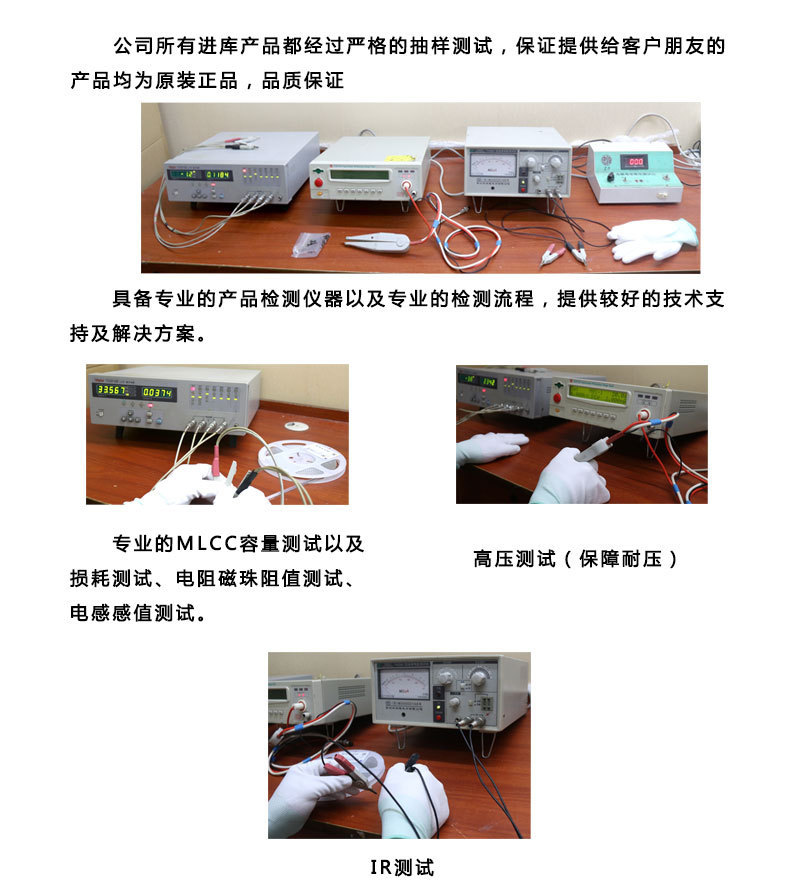 公司所有进库产品都经过严格的抽样测试，保证提供给客户朋友的产品均为原装正品，品质保证

具备专业的产品检测仪器以及专业的检测流程，提供较好的技术支持及解决方案。

专业的MLCC容量测试以及损耗测试、电阻磁珠阻值测试、电感感值测试。

高压测试（保障耐压）

IR测试