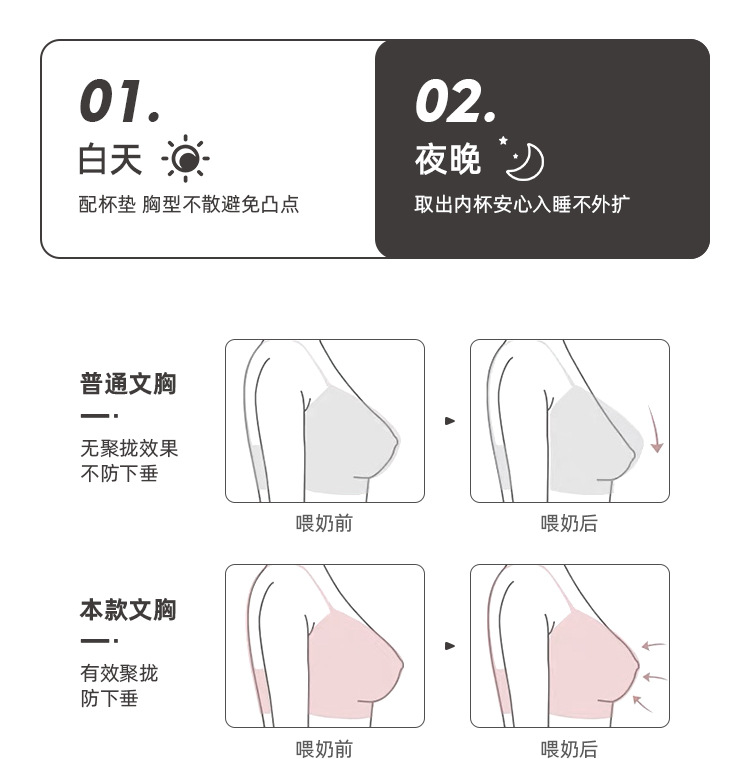 01.
白天

配杯垫 胸型不散避免凸点

02.
夜晚

取出内杯安心入睡不外扩

普通文胸

无聚拢效果
不防下垂

喂奶前

喂奶后

本款文胸

有效聚拢
防下垂

喂奶前

喂奶后