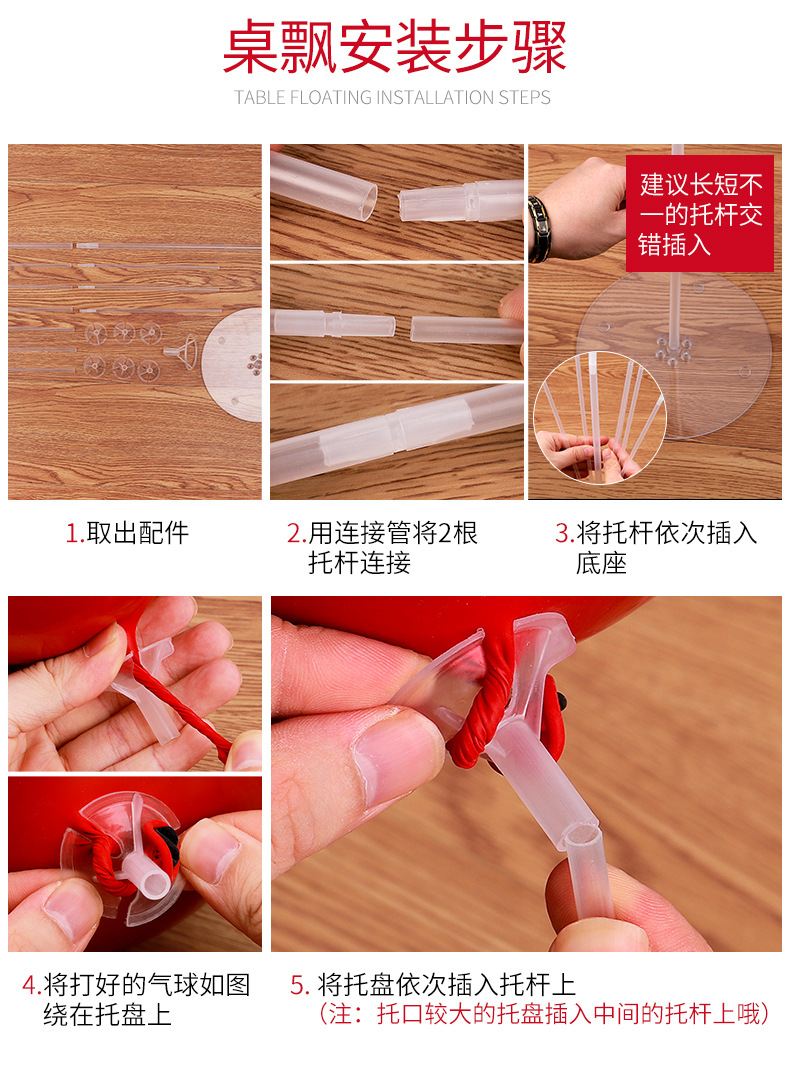 桌飘安装步骤

TABLE FLOATING INSTALLATION STEPS

建议长短不一的托杆交错插入

1.取出配件

2.用连接管将2根托杆连接

3.将托杆依次插入底座

4.将打好的气球如图绕在托盘上

5. 将托盘依次插入托杆上
（注：托口较大的托盘插入中间的托杆上哦）