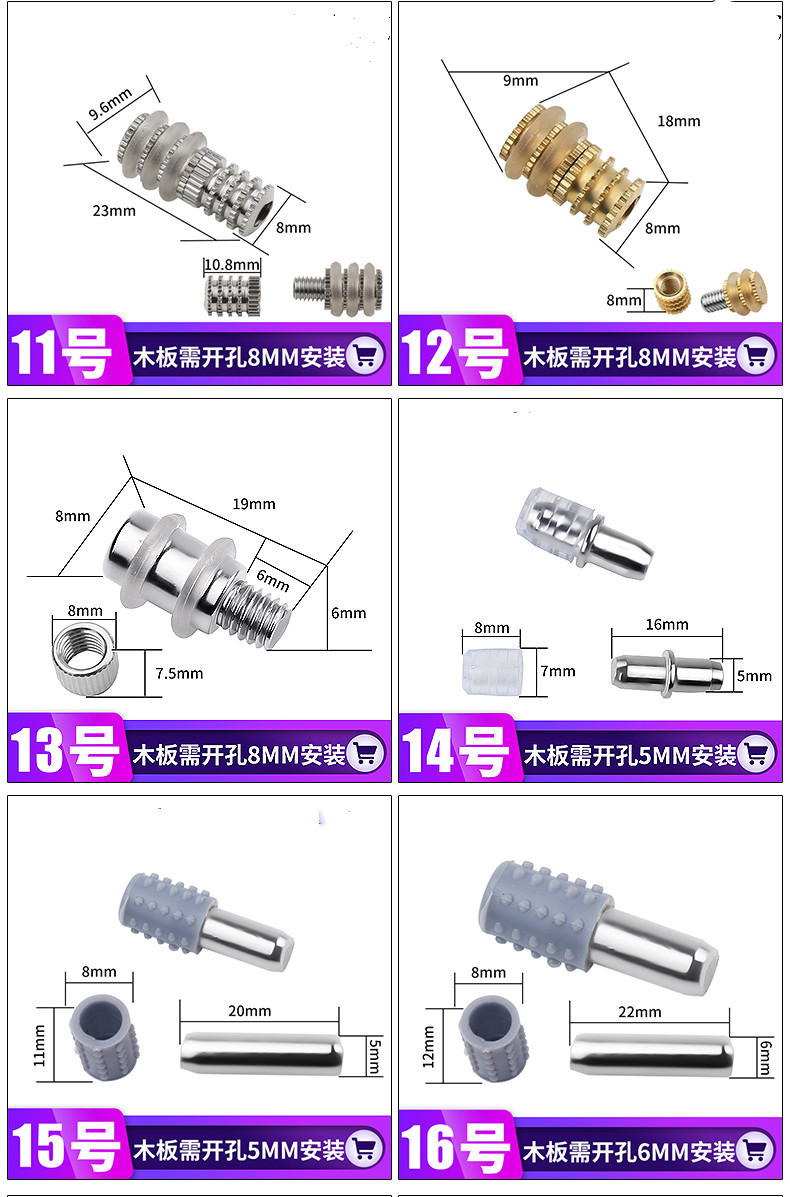 9.6mm
23mm
8mm
10.8mm
11号 木板需开孔8MM安装

9mm
18mm
8mm
8mm
12号 木板需开孔8MM安装

8mm
19mm
6mm
6mm
8mm
7.5mm
13号 木板需开孔8MM安装

8mm
7mm
16mm
5mm
14号 木板需开孔5MM安装

8mm
11mm
20mm
5mm
15号 木板需开孔5MM安装

8mm
12mm
22mm
6mm
16号 木板需开孔6MM安装