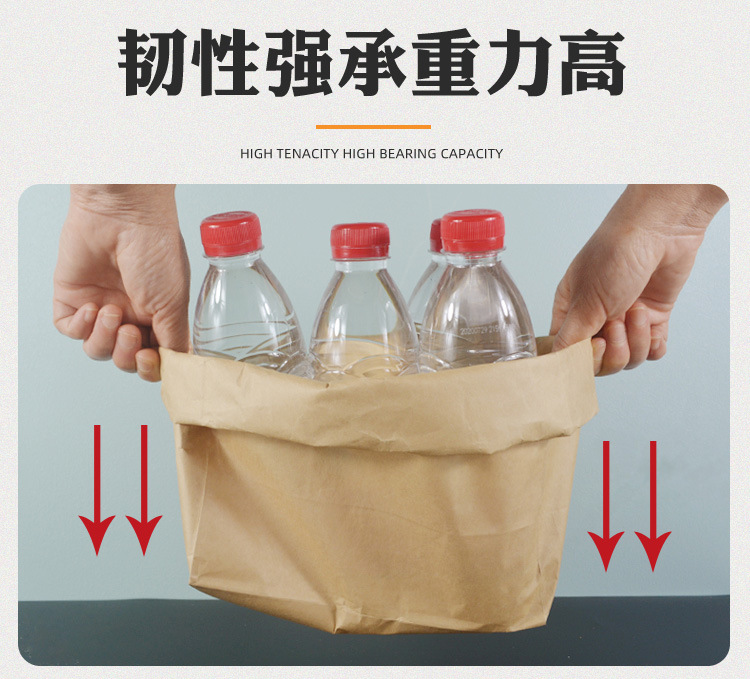 韧性强承重力高

HIGH TENACITY HIGH BEARING CAPACITY