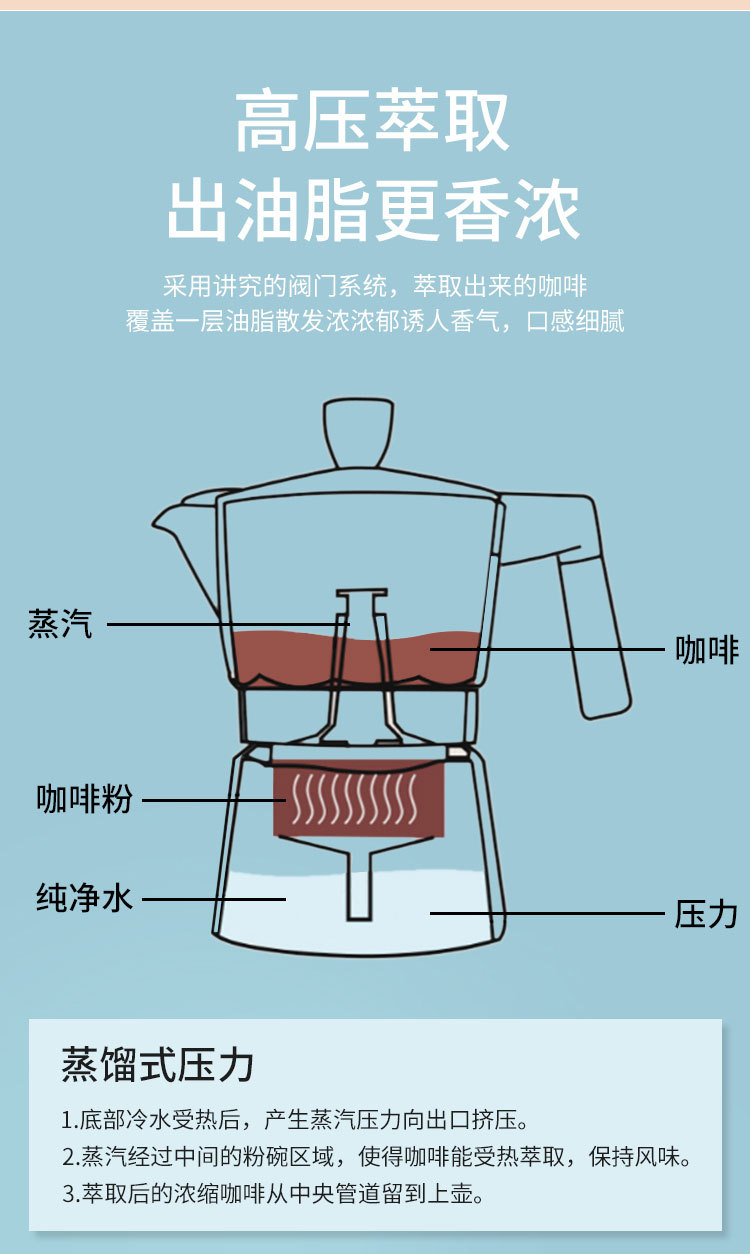 高压萃取
出油脂更香浓

采用讲究的阀门系统，萃取出来的咖啡
覆盖一层油脂散发浓浓郁诱人香气，口感细腻

蒸汽

咖啡

咖啡粉

纯净水

压力

蒸馏式压力

1.底部冷水受热后，产生蒸汽压力向出口挤压。
2.蒸汽经过中间的粉碗区域，使得咖啡能受热萃取，保持风味。
3.萃取后的浓缩咖啡从中央管道留到上壶。