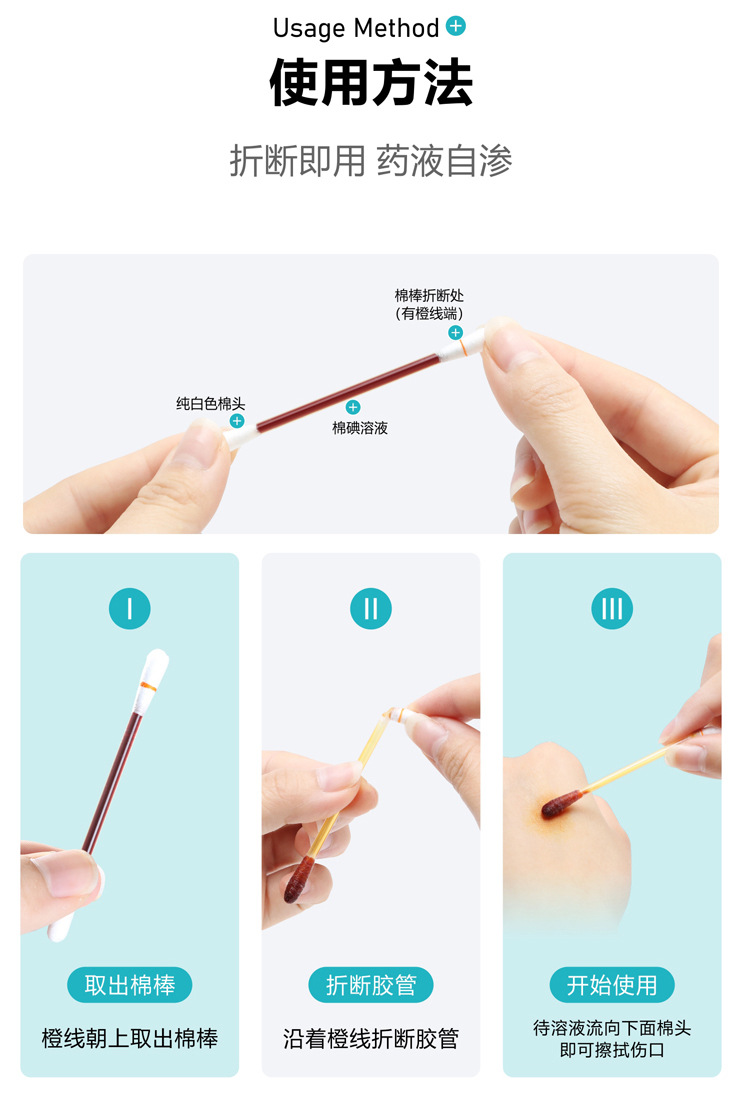 Usage Method

使用方法

折断即用 药液自渗

棉棒折断处
(有橙线端)

纯白色棉头

棉碘溶液

I

取出棉棒

橙线朝上取出棉棒

II

折断胶管

沿着橙线折断胶管

III

开始使用

待溶液流向下面棉头
即可擦拭伤口