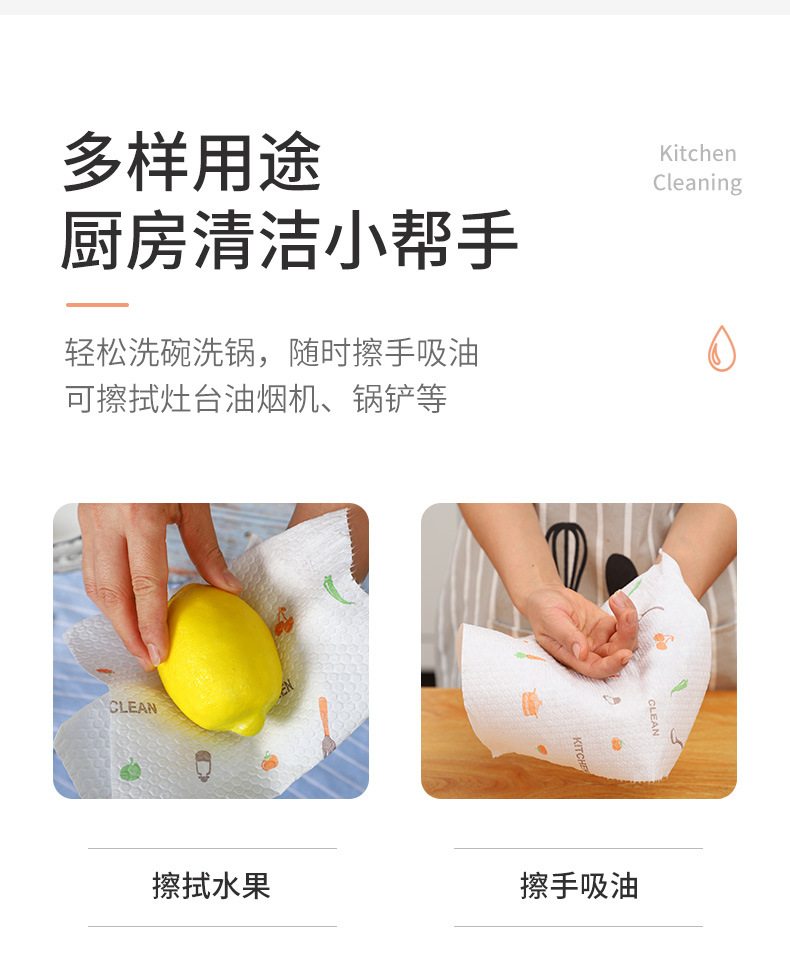 多样用途
厨房清洁小帮手

Kitchen
Cleaning

轻松洗碗洗锅，随时擦手吸油
可擦拭灶台油烟机、锅铲等

CLEAN

CLEAN

KITCHEN

擦拭水果

擦手吸油