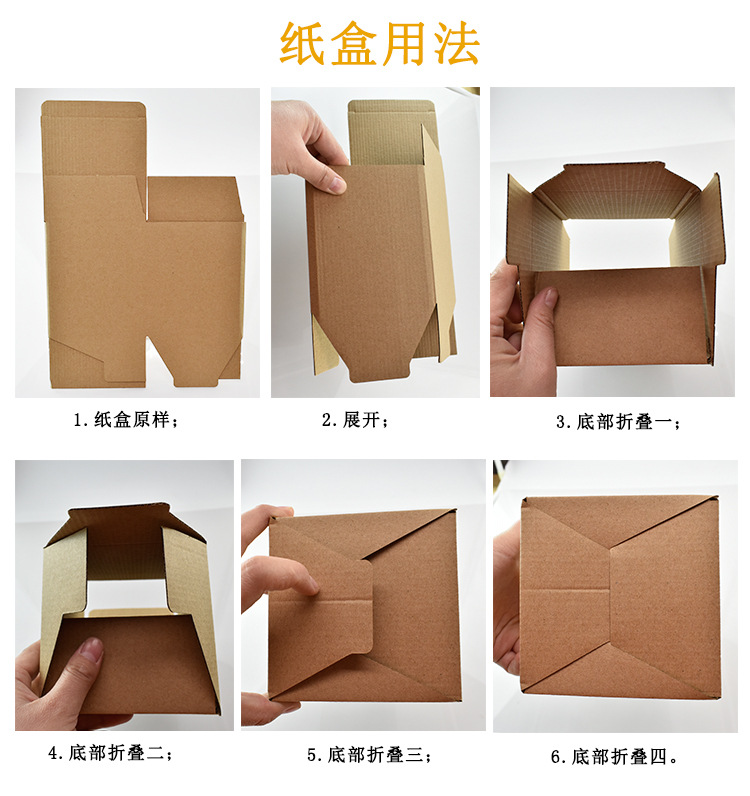 纸盒用法

1. 纸盒原样；

2. 展开；

3. 底部折叠一；

4. 底部折叠二；

5. 底部折叠三；

6. 底部折叠四。