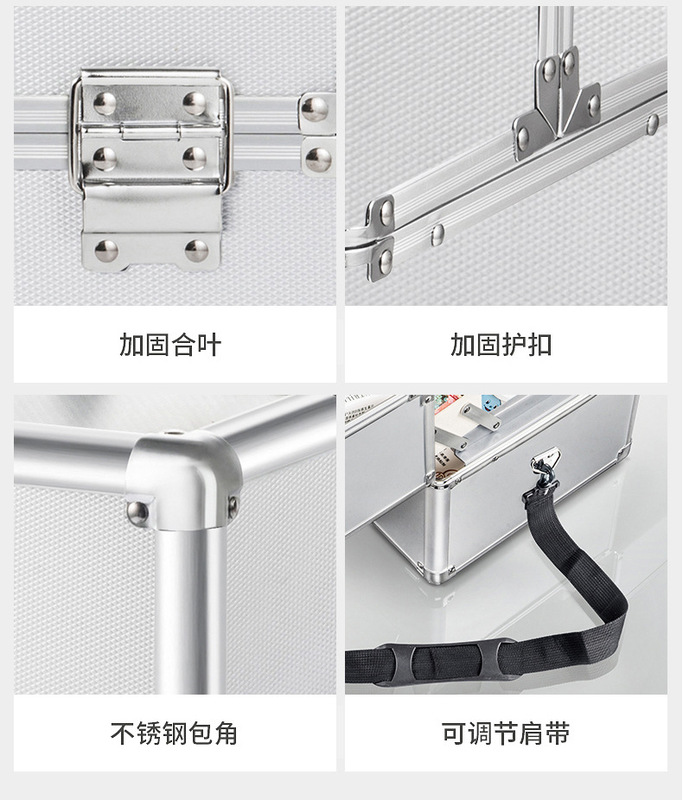 加固合叶

加固护扣

不锈钢包角

可调节肩带