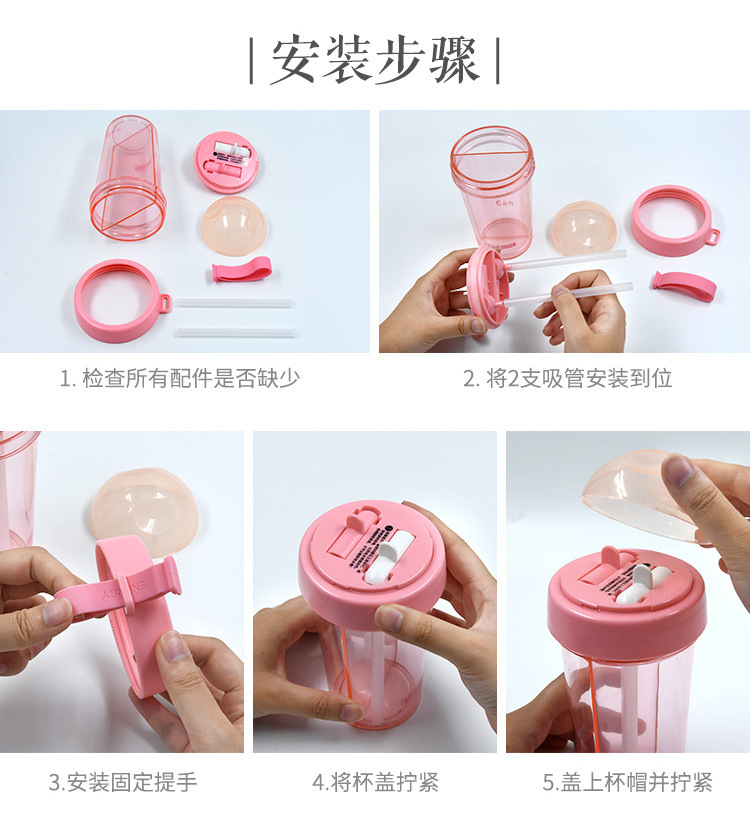 | 安装步骤 |

1. 检查所有配件是否缺少

2. 将2支吸管安装到位

3.安装固定提手

4.将杯盖拧紧

5.盖上杯帽并拧紧