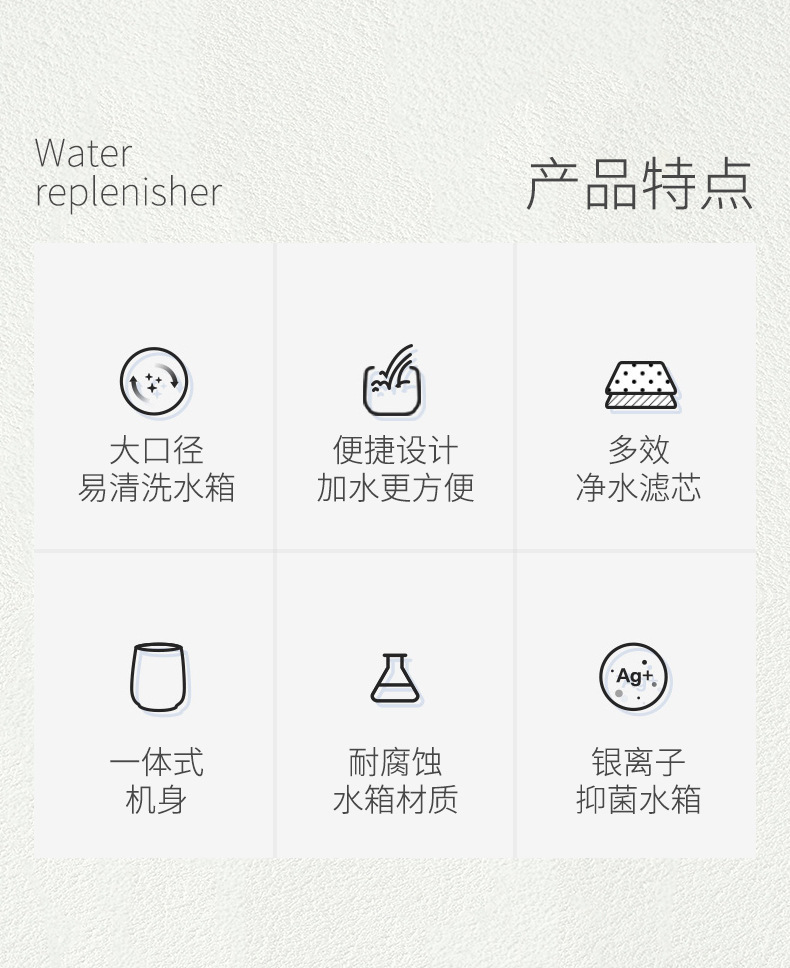 Water
replenisher

产品特点

大口径
易清洗水箱

便捷设计
加水更方便

多效
净水滤芯

一体式
机身

耐腐蚀
水箱材质

Ag+

银离子
抑菌水箱