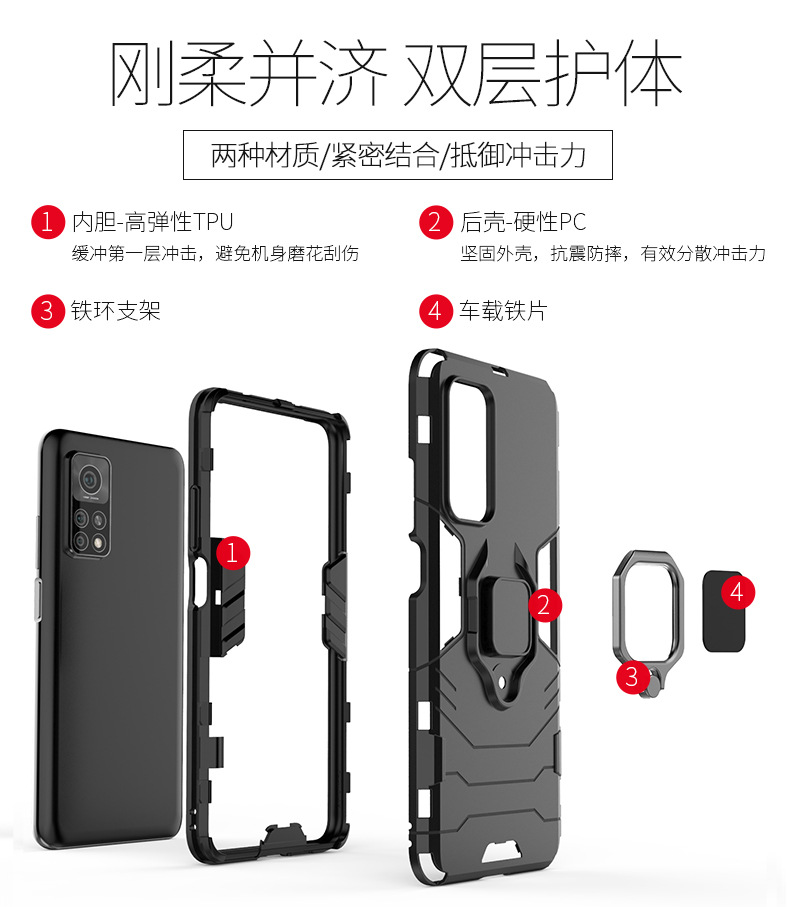 刚柔并济 双层护体

两种材质/紧密结合/抵御冲击力

1 内胆-高弹性TPU
缓冲第一层冲击，避免机身磨花刮伤

2 后壳-硬性PC
坚固外壳，抗震防摔，有效分散冲击力

3 铁环支架

4 车载铁片

1

2

3

4